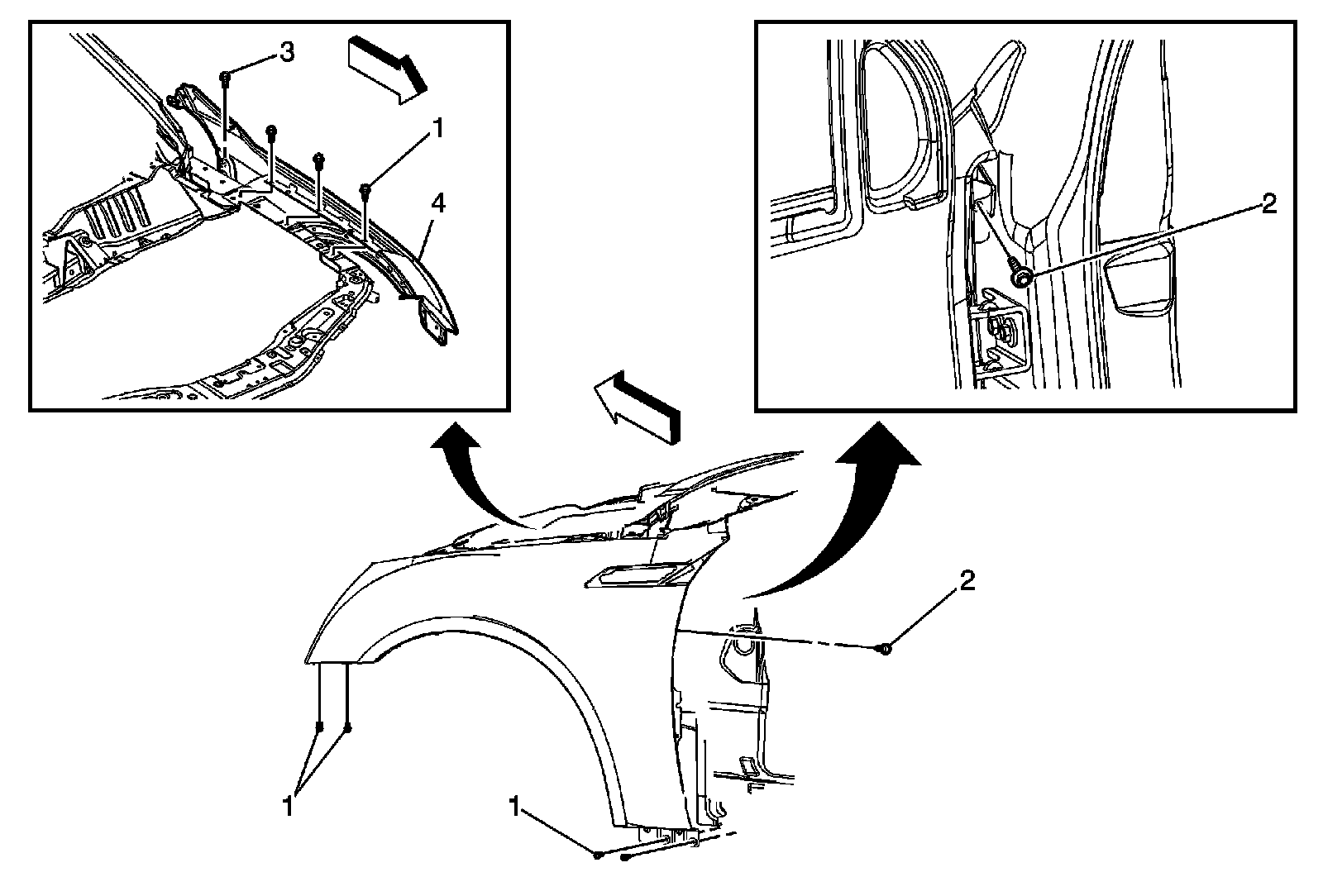 3
1
4
2
2
1
1