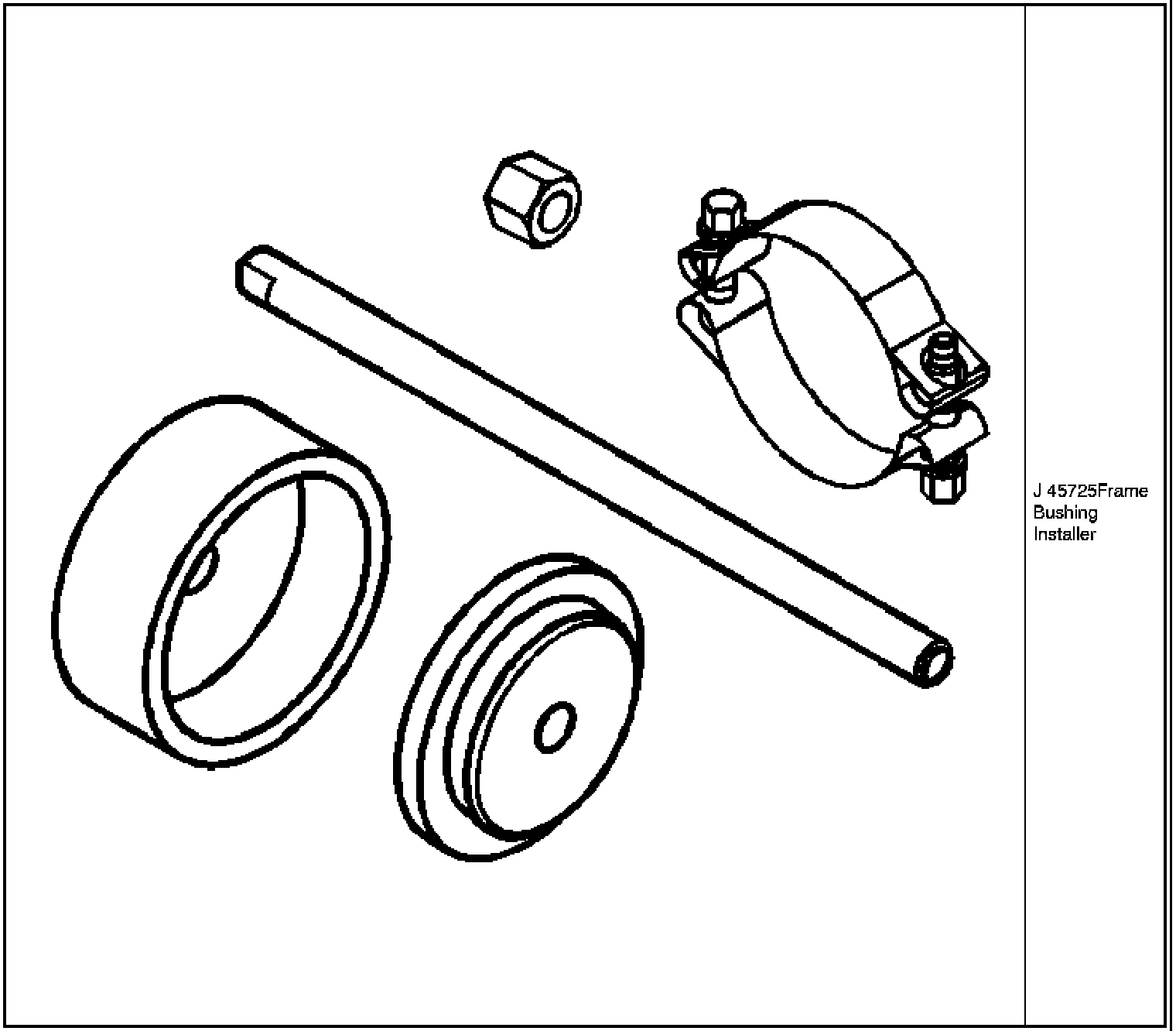 J 45725Frame Bushing Installer