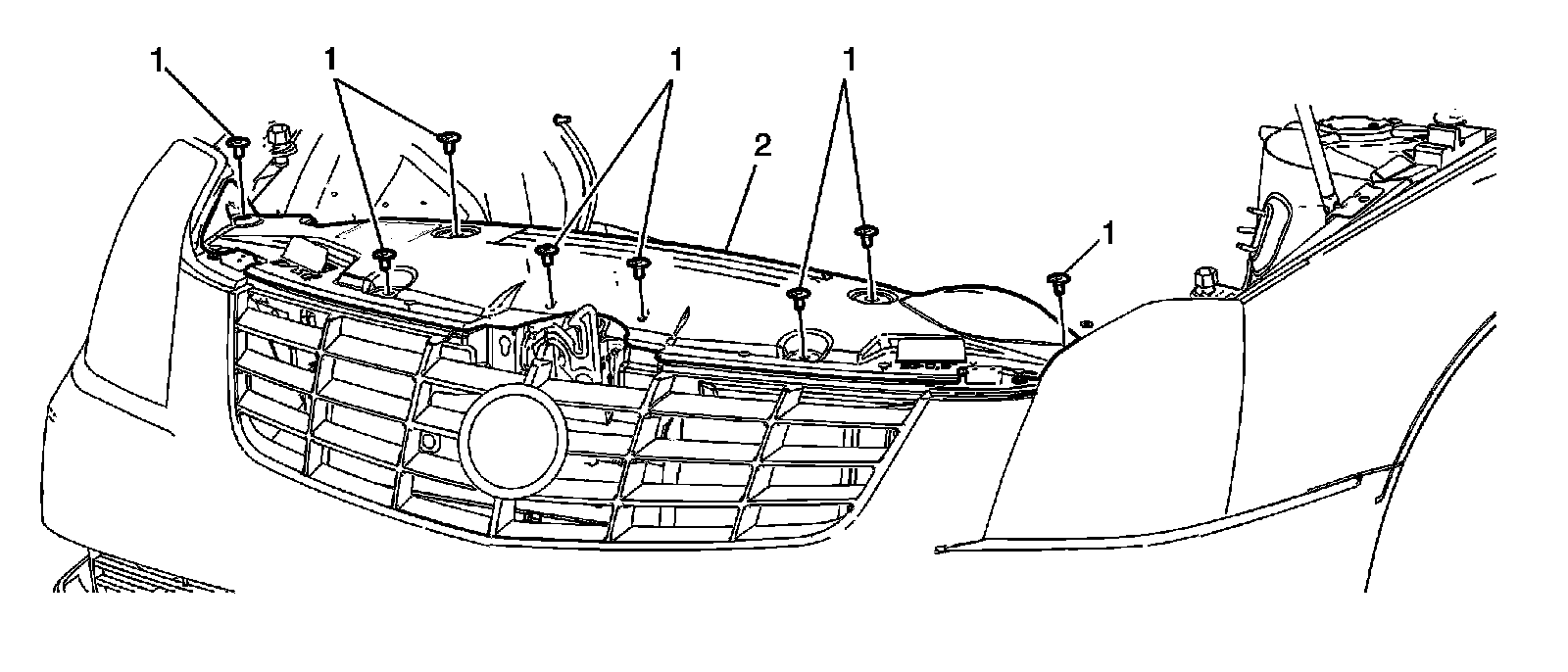 1
1
1
1
2
1