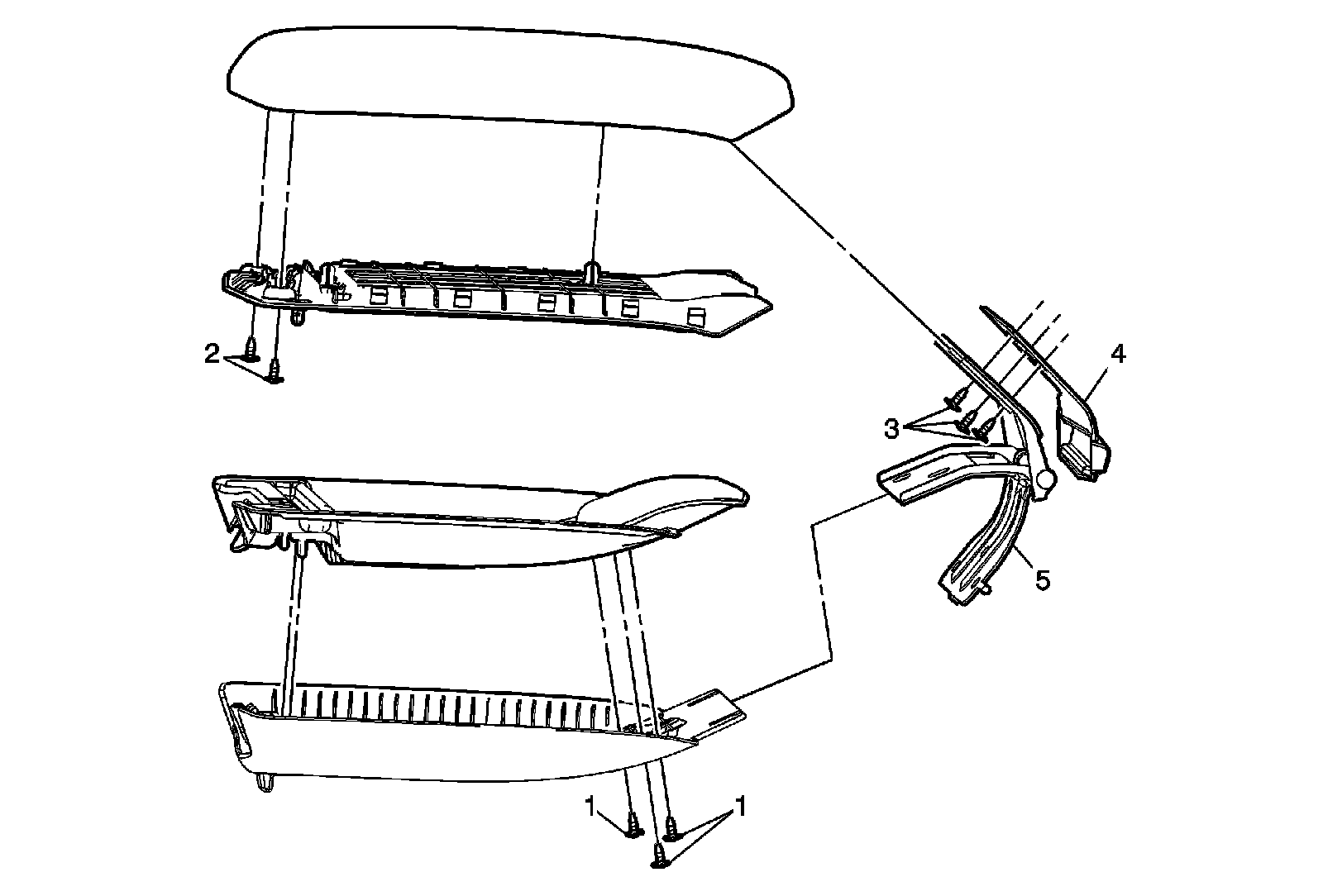 2
4
3
5
1
1