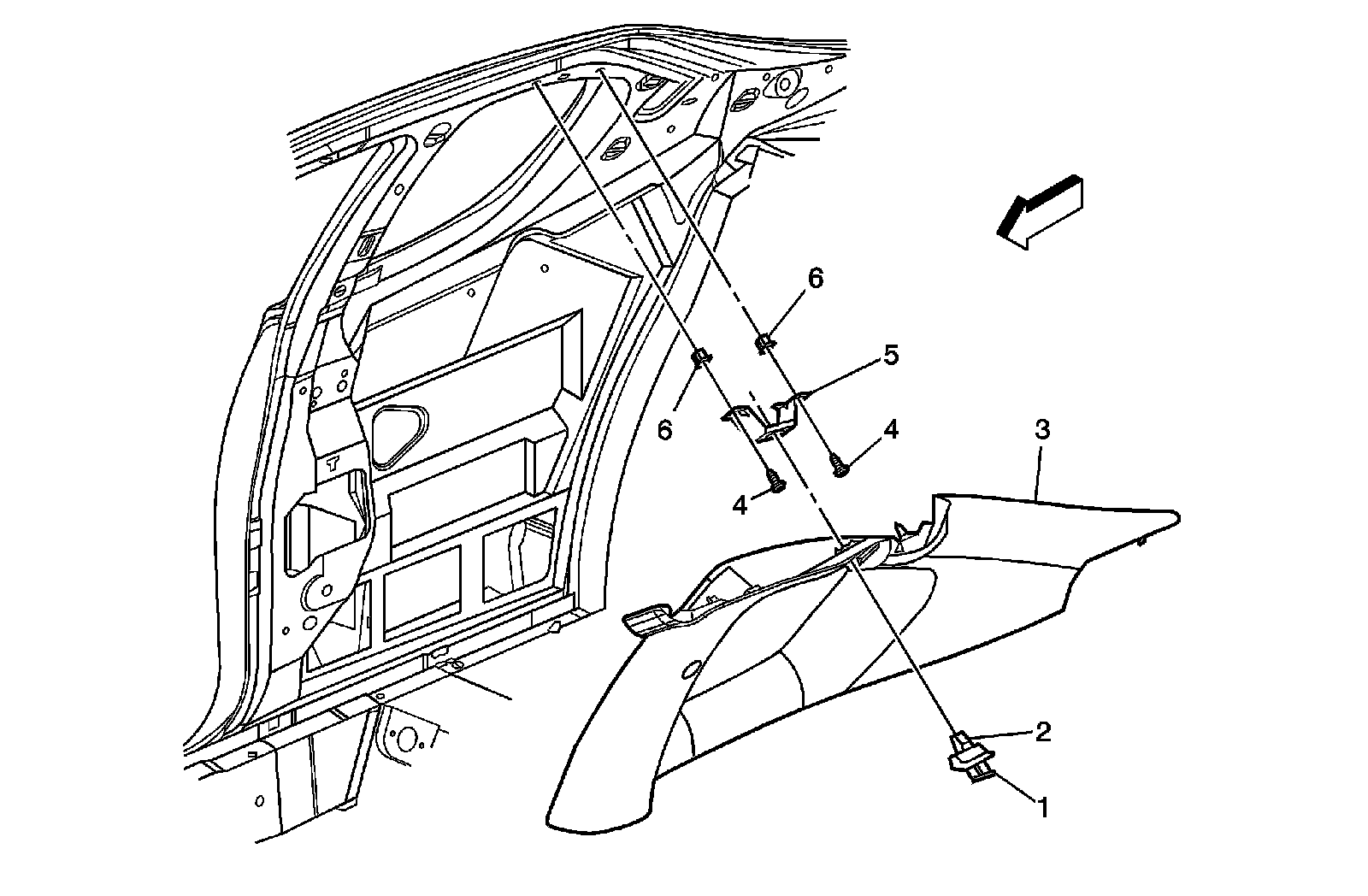 6
5
6
4
3
4
2
1