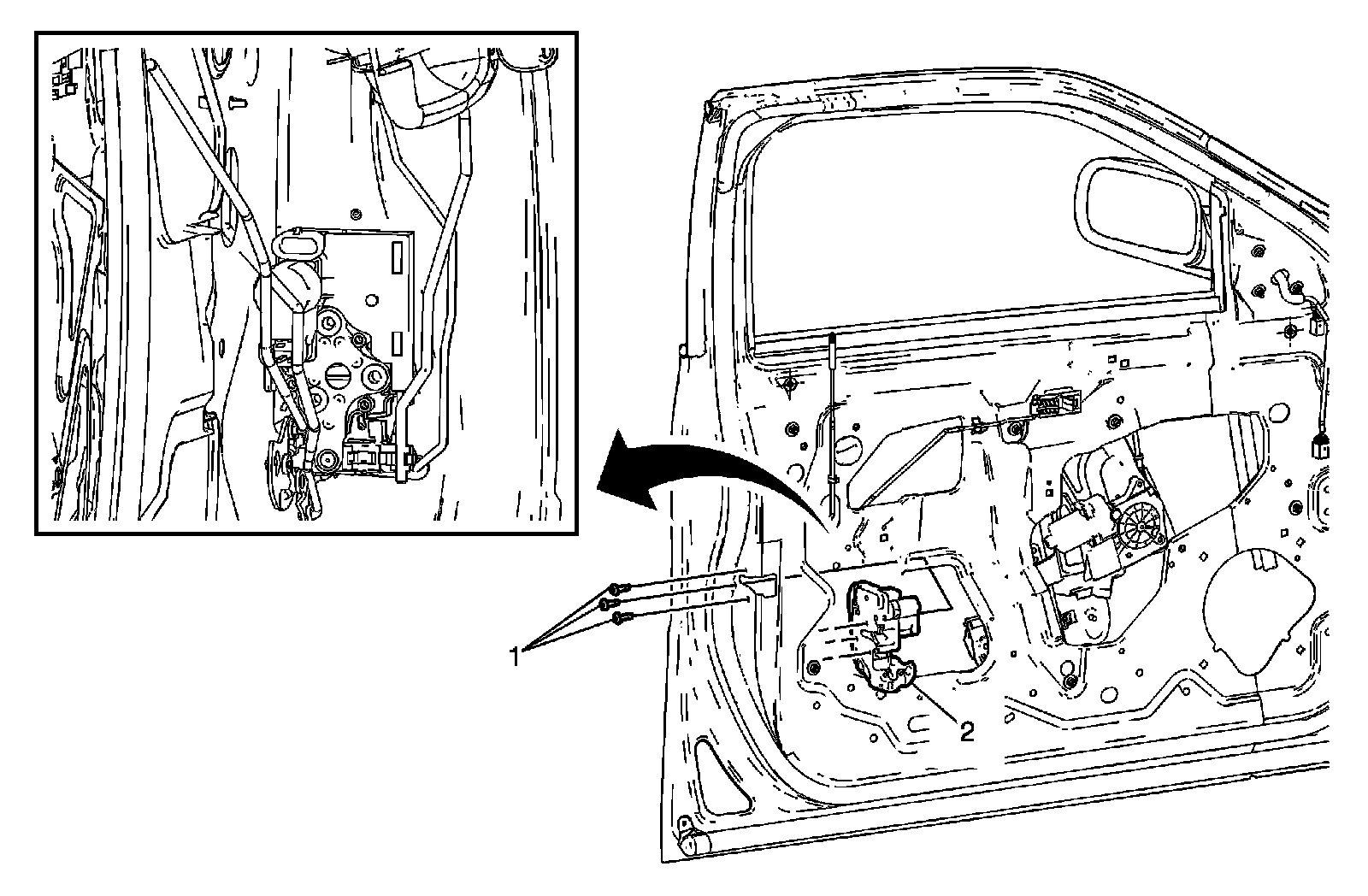 1

2