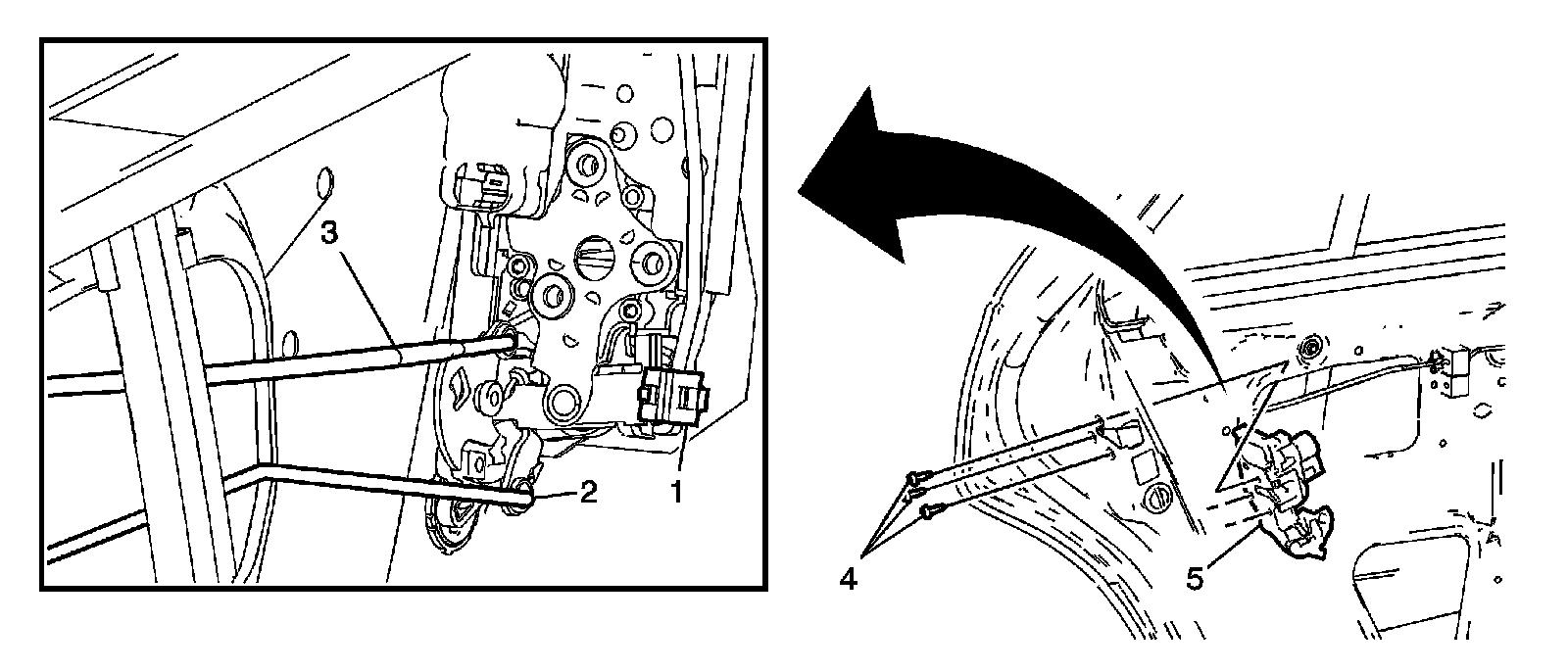 3
2
1
4
5