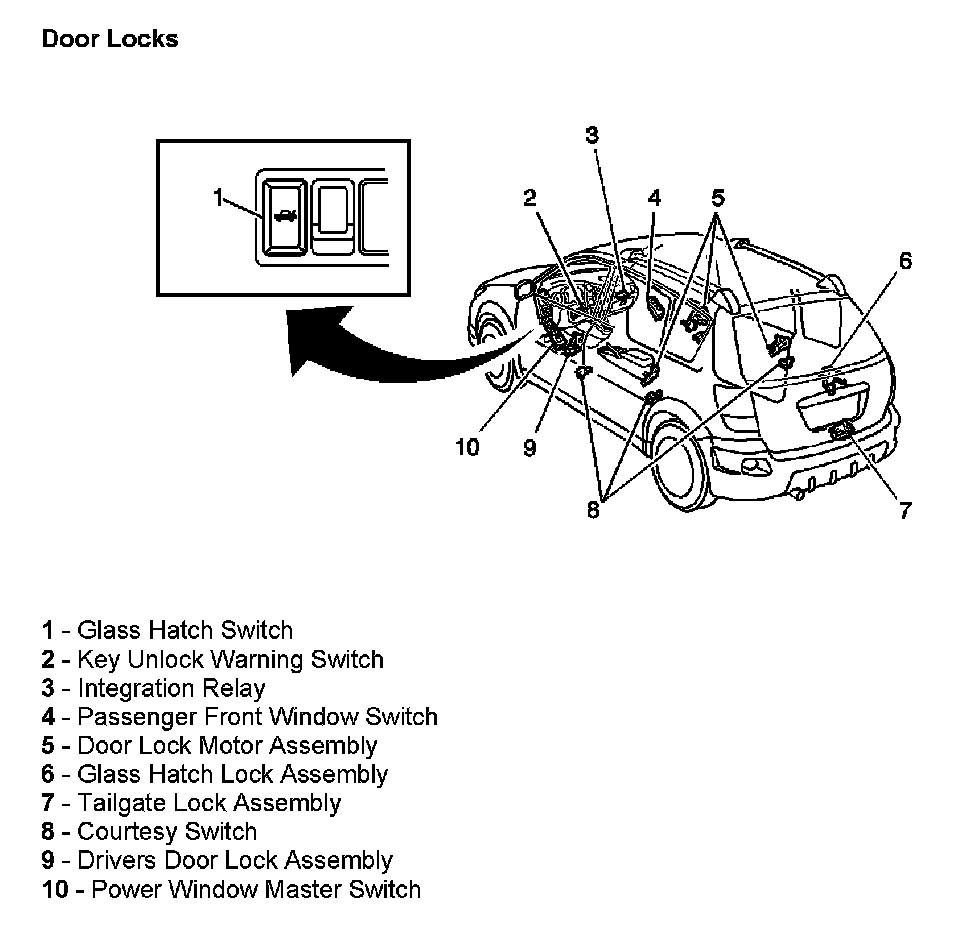 Door Locks

1

3

2

4

5

6

10

9

8

7

1 - Glass Hatch Switch
2 - Key Unlock Warning Switch
3 - Integration Relay
4 - Passenger Front Window Switch
5 - Door Lock Motor Assembly
6 - Glass Hatch Lock Assembly
7 - Tailgate Lock Assembly
8 - Courtesy Switch
9 - Drivers Door Lock Assembly
10 - Power Window Master Switch