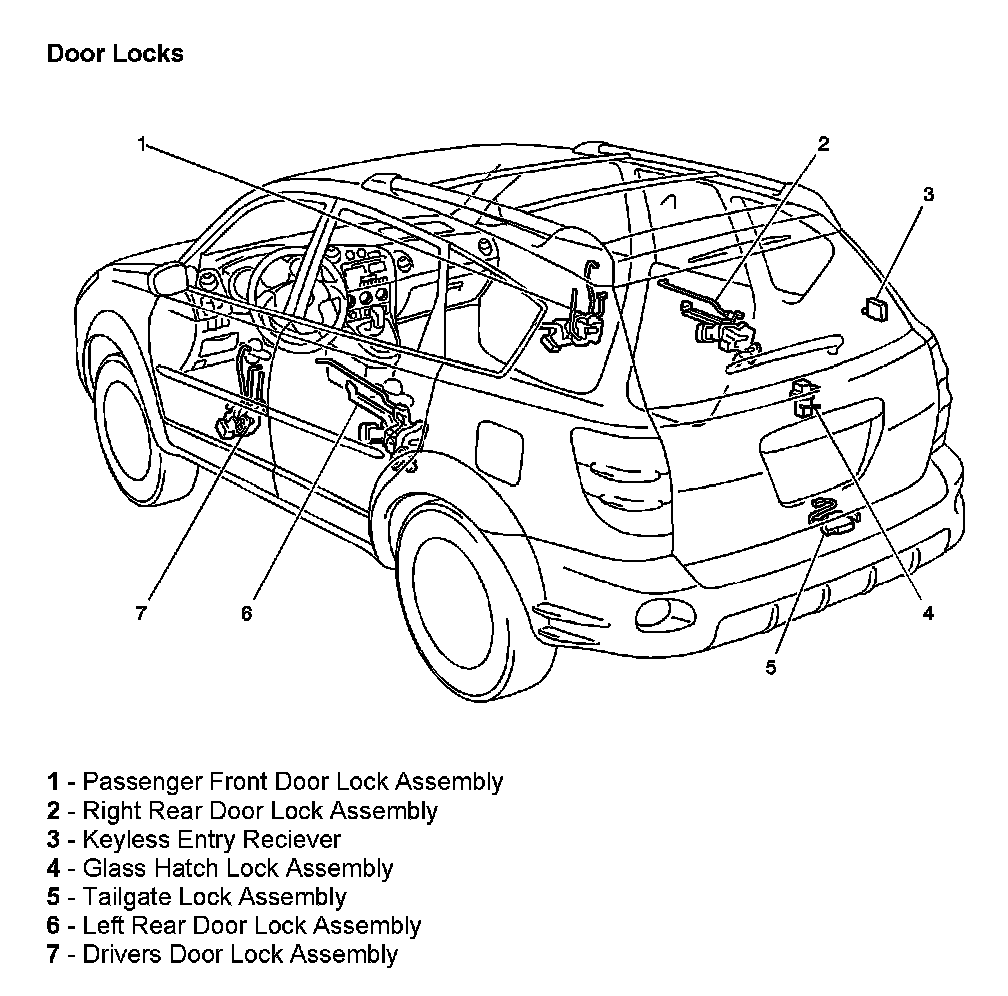 Door Locks

1
2
3
7
6
4
5

1 - Passenger Front Door Lock Assembly
2 - Right Rear Door Lock Assembly
3 - Keyless Entry Reciever
4 - Glass Hatch Lock Assembly
5 - Tailgate Lock Assembly
6 - Left Rear Door Lock Assembly
7 - Drivers Door Lock Assembly