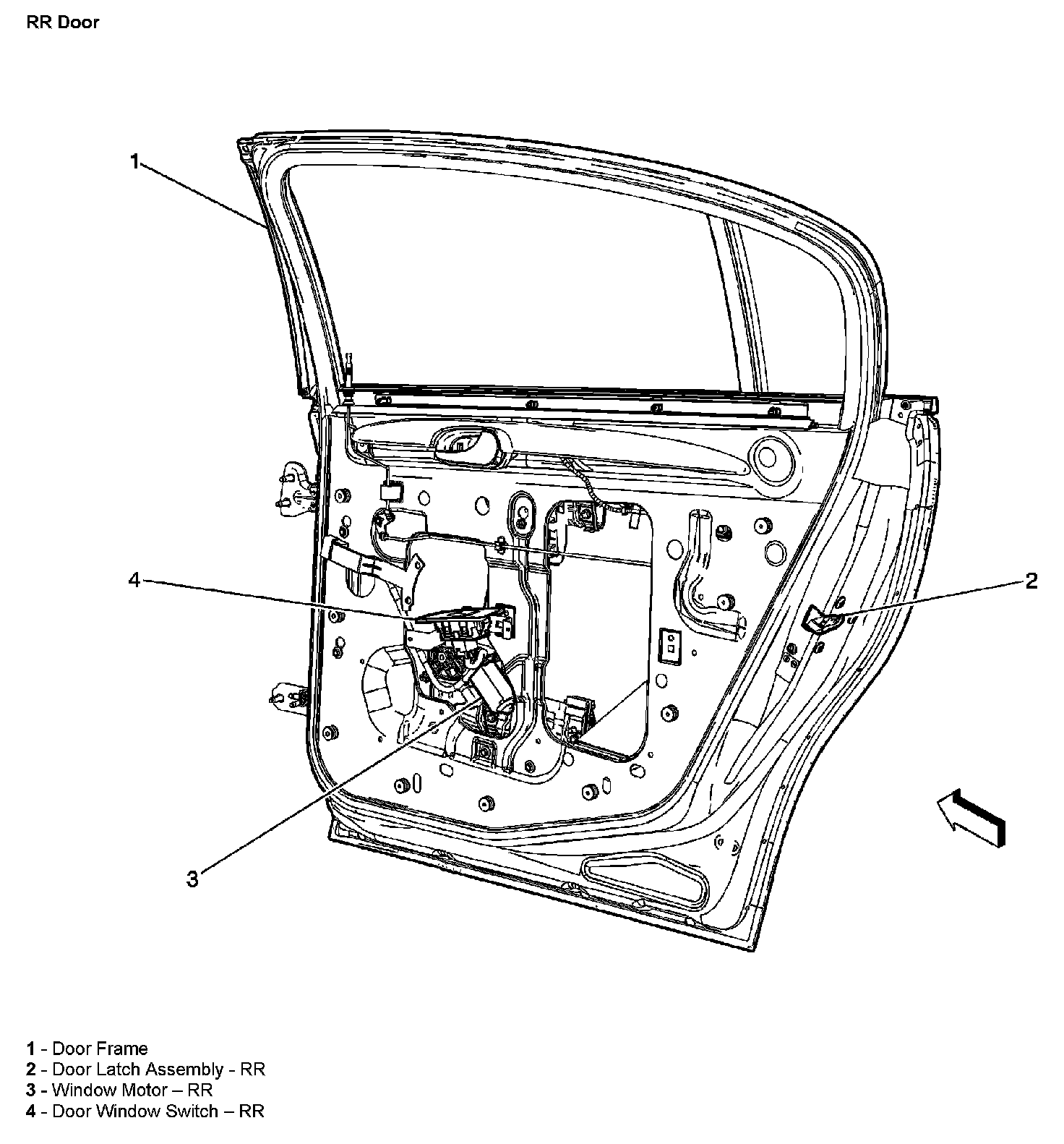 RR Door

1

4

2

3

1 - Door Frame
2 - Door Latch Assembly - RR
3 - Window Motor – RR
4 - Door Window Switch – RR