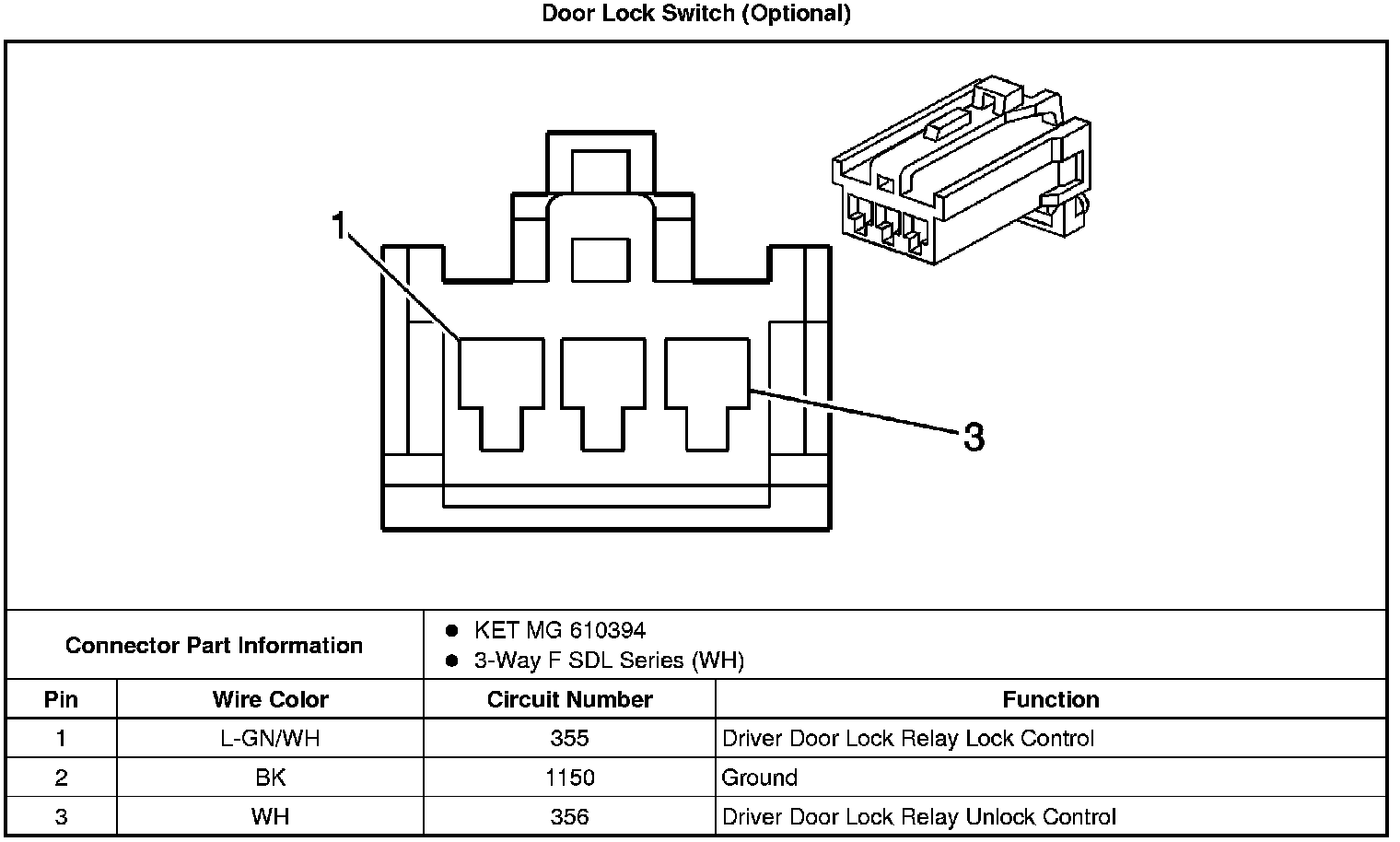 Door Lock Switch (Optional)

1

3

Connector Part Information
- KET MG 610394
- 3-Way F SDL Series (WH)

| Pin | Wire Color | Circuit Number | Function |
|---|---|---|---|
| 1 | L-GN/WH | 355 | Driver Door Lock Relay Lock Control |
| 2 | BK | 1150 | Ground |
| 3 | WH | 356 | Driver Door Lock Relay Unlock Control |