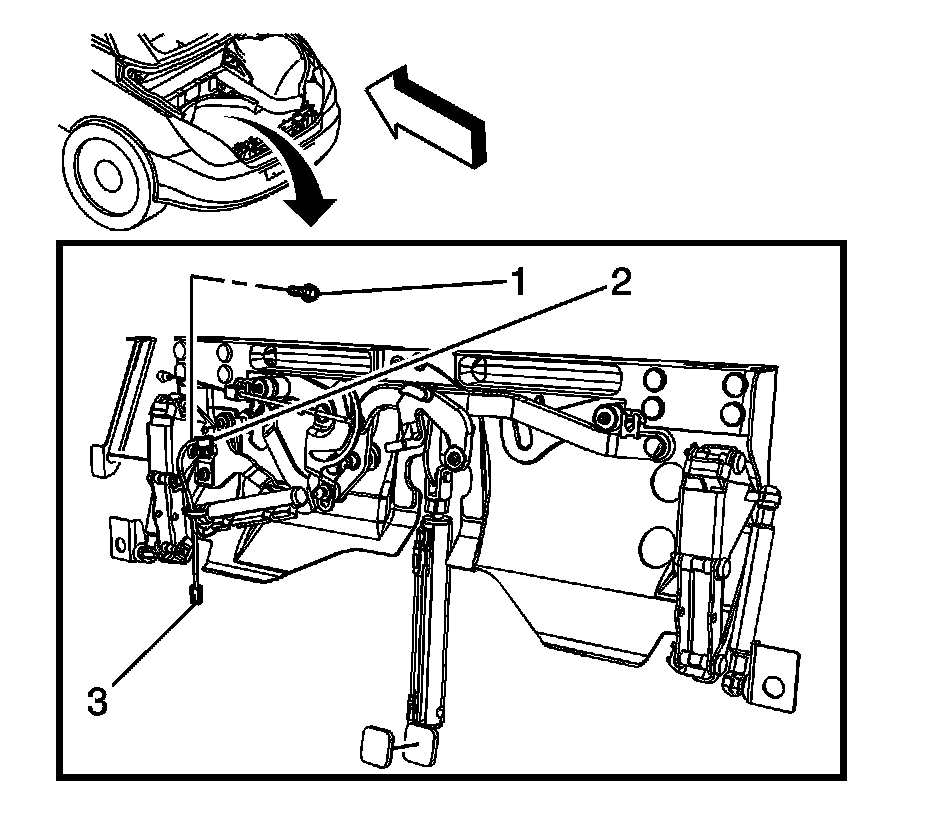 1
2
3