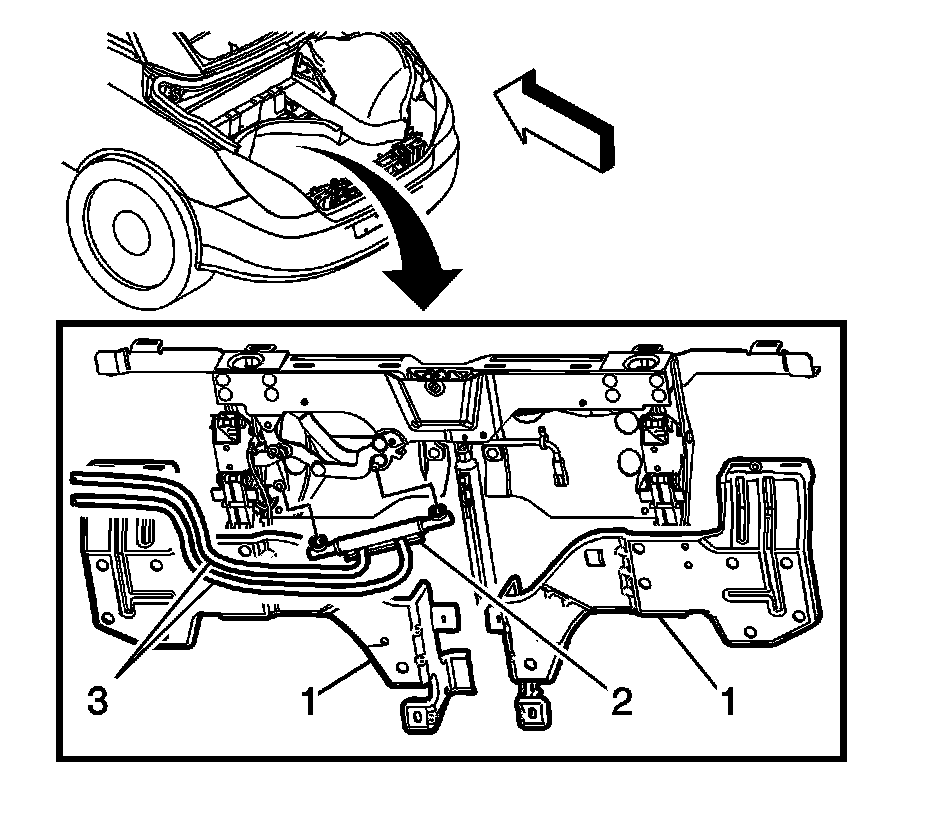 3
1
2
1