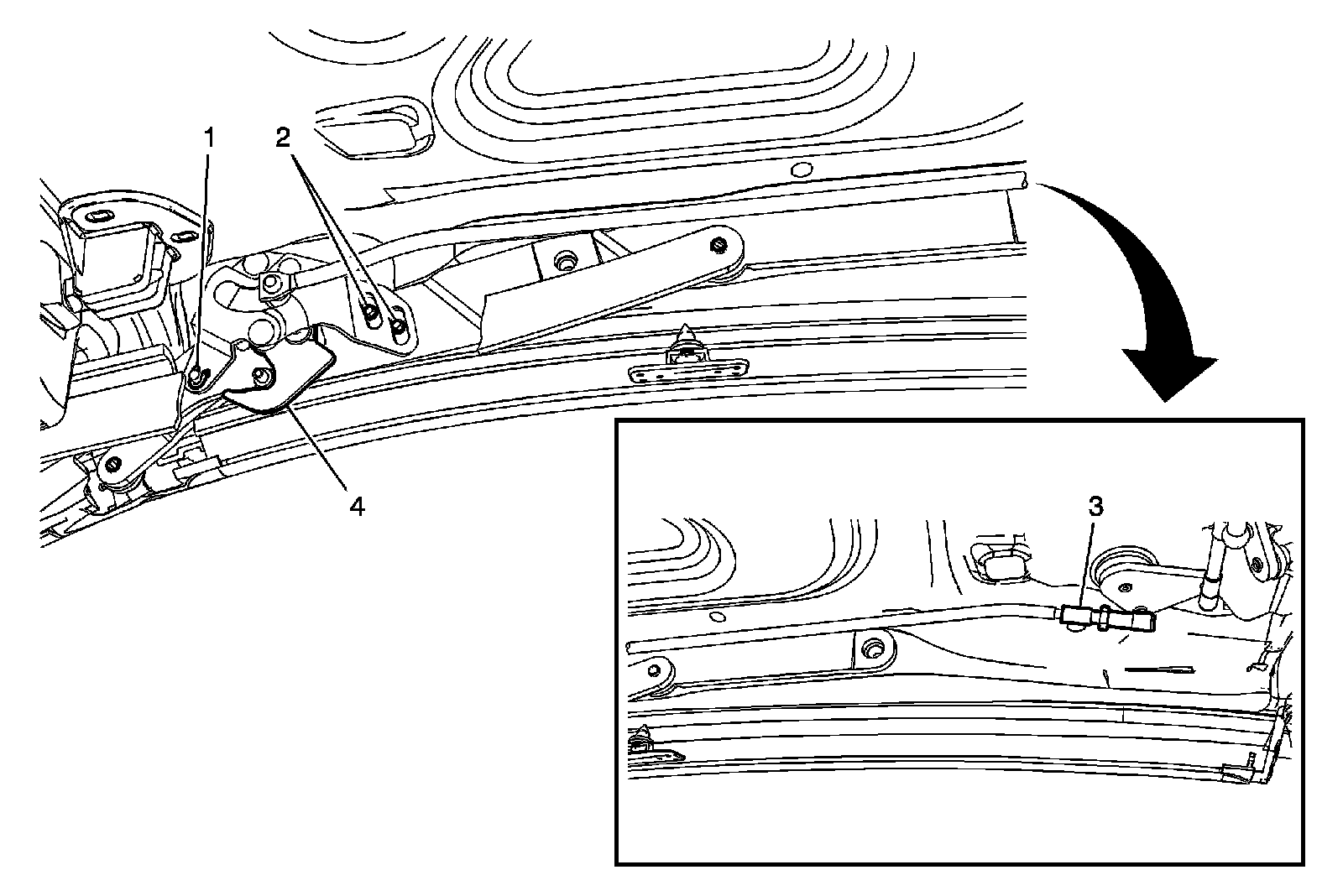 1
2
4
3