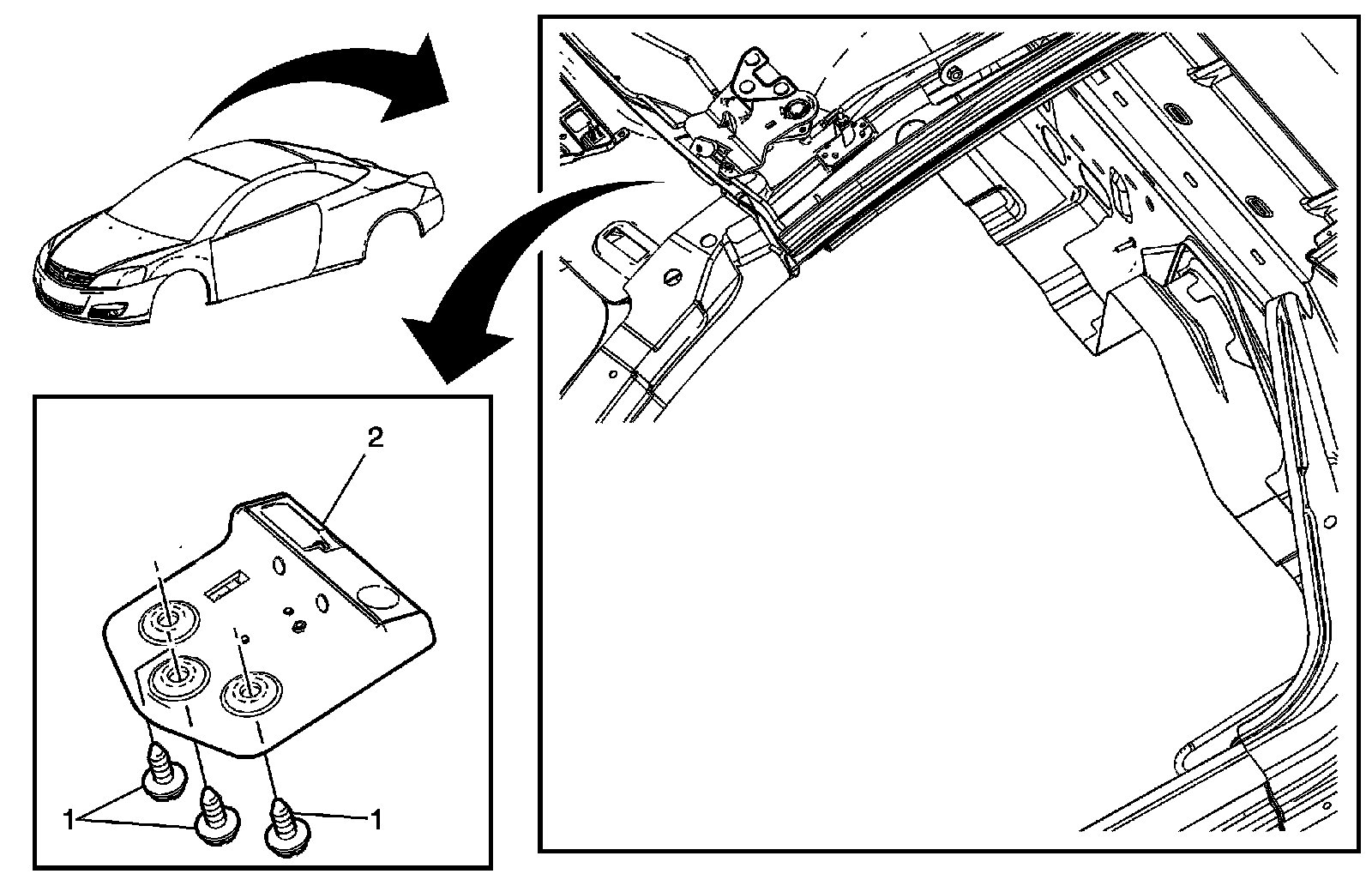 2

1

1