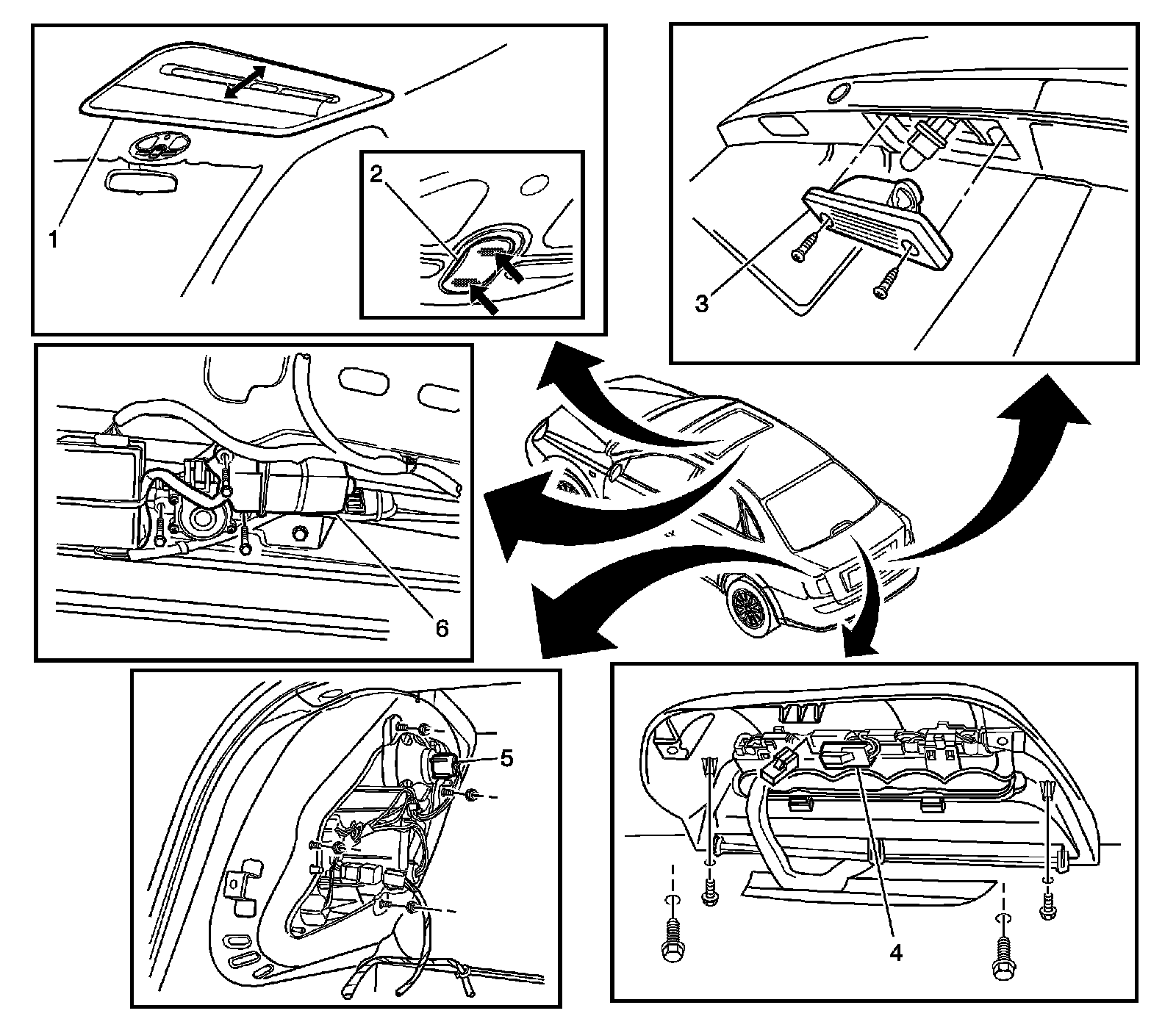 1

2

3

6

5

4