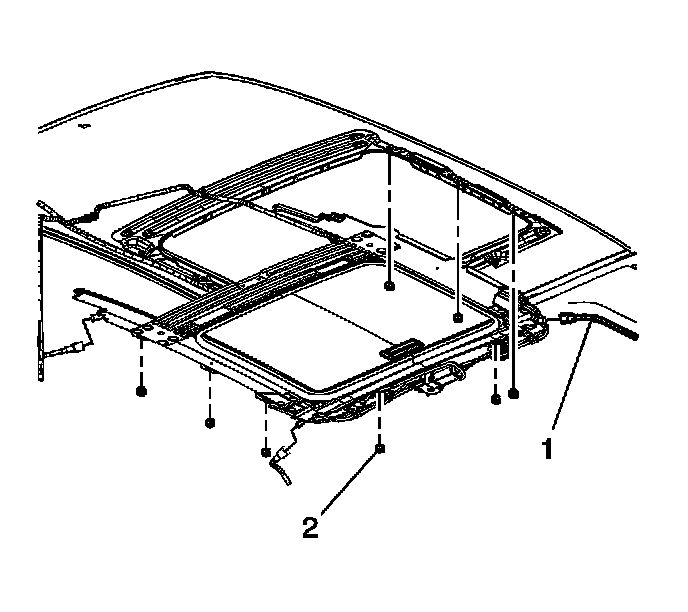 1
2