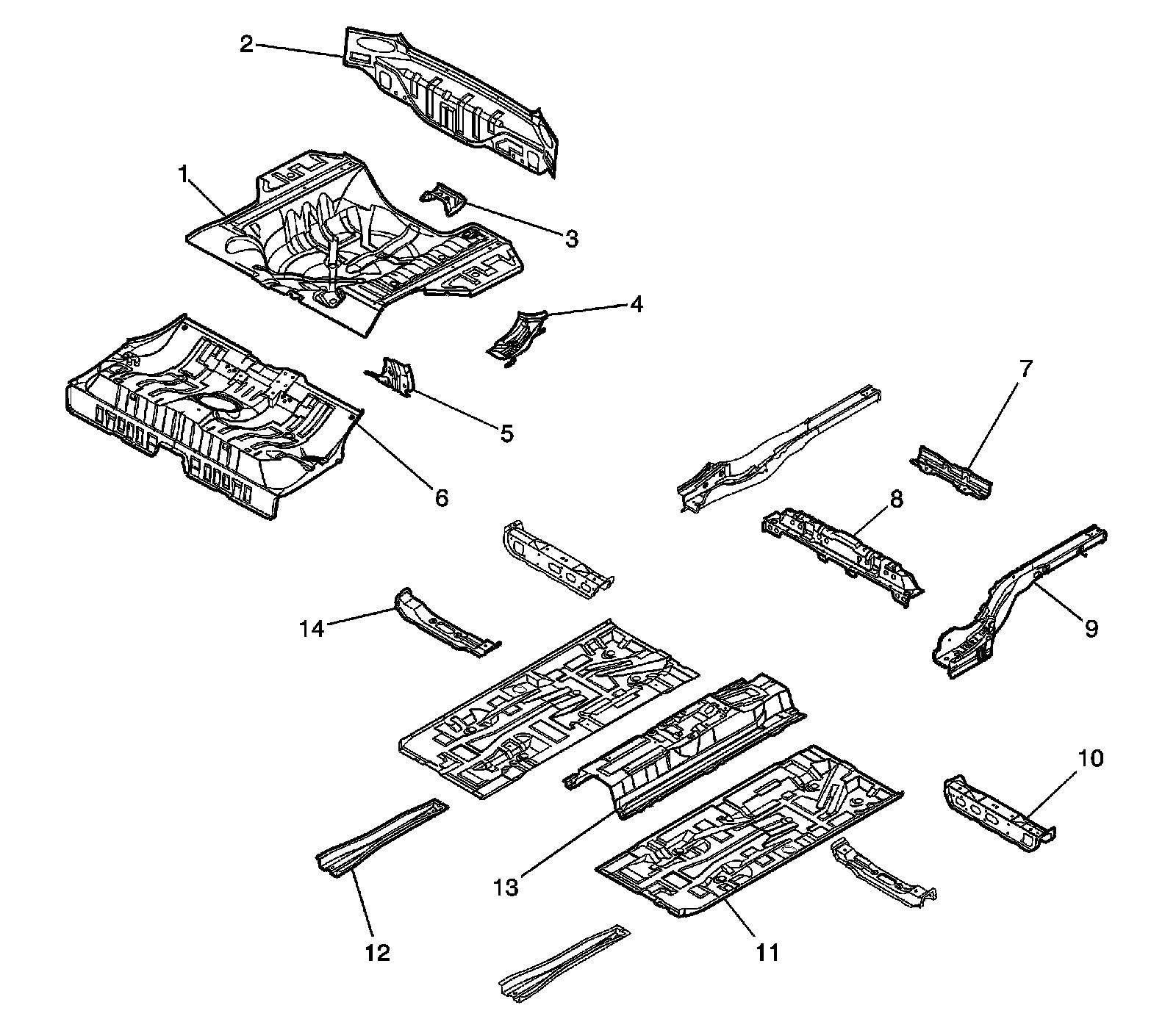 2
1
3
4
5
6
7
8
9
14
10
13
12
11