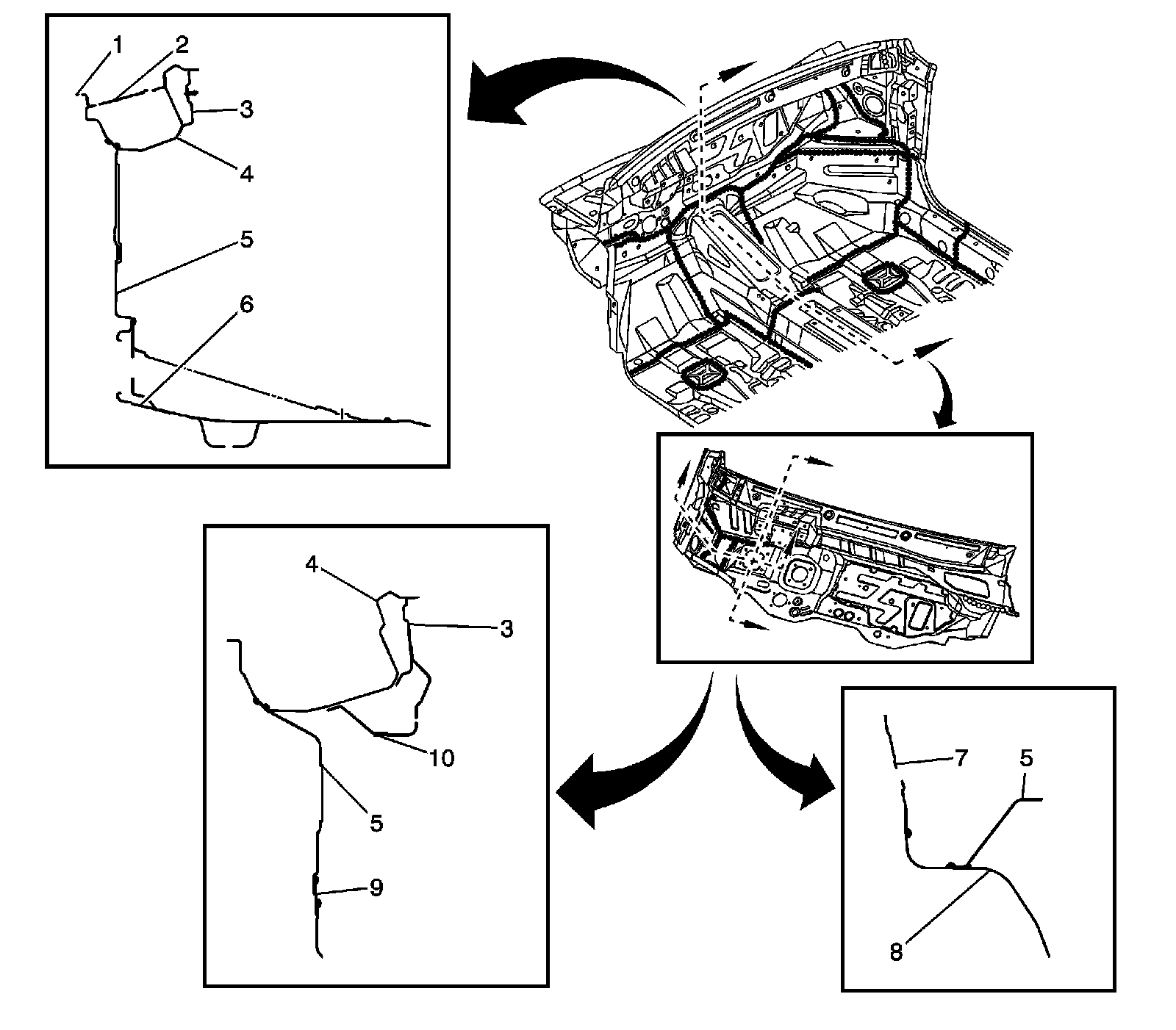 1
2
3
4
5
6
4
3
10
5
9
7
5
8