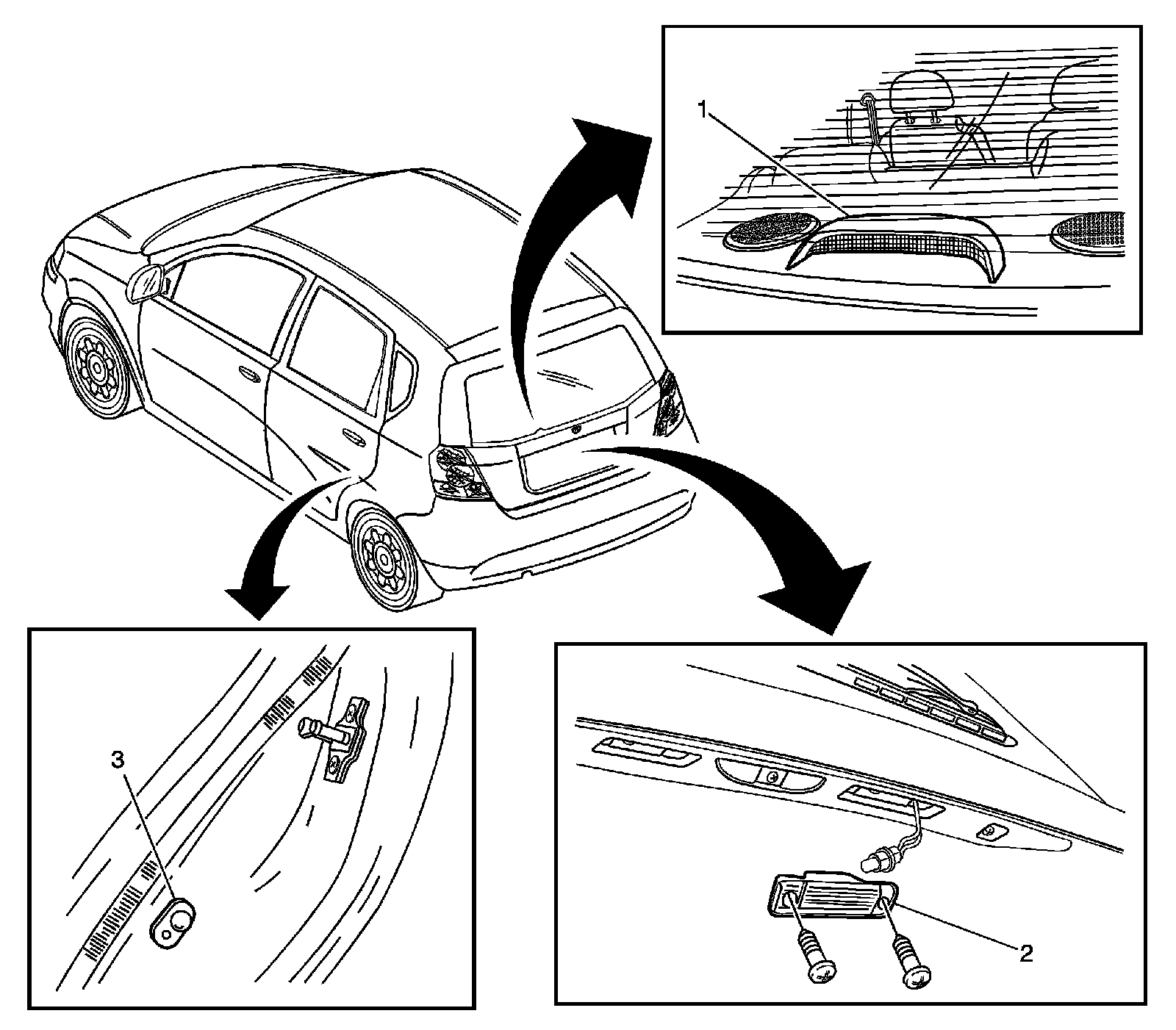 1
3
2