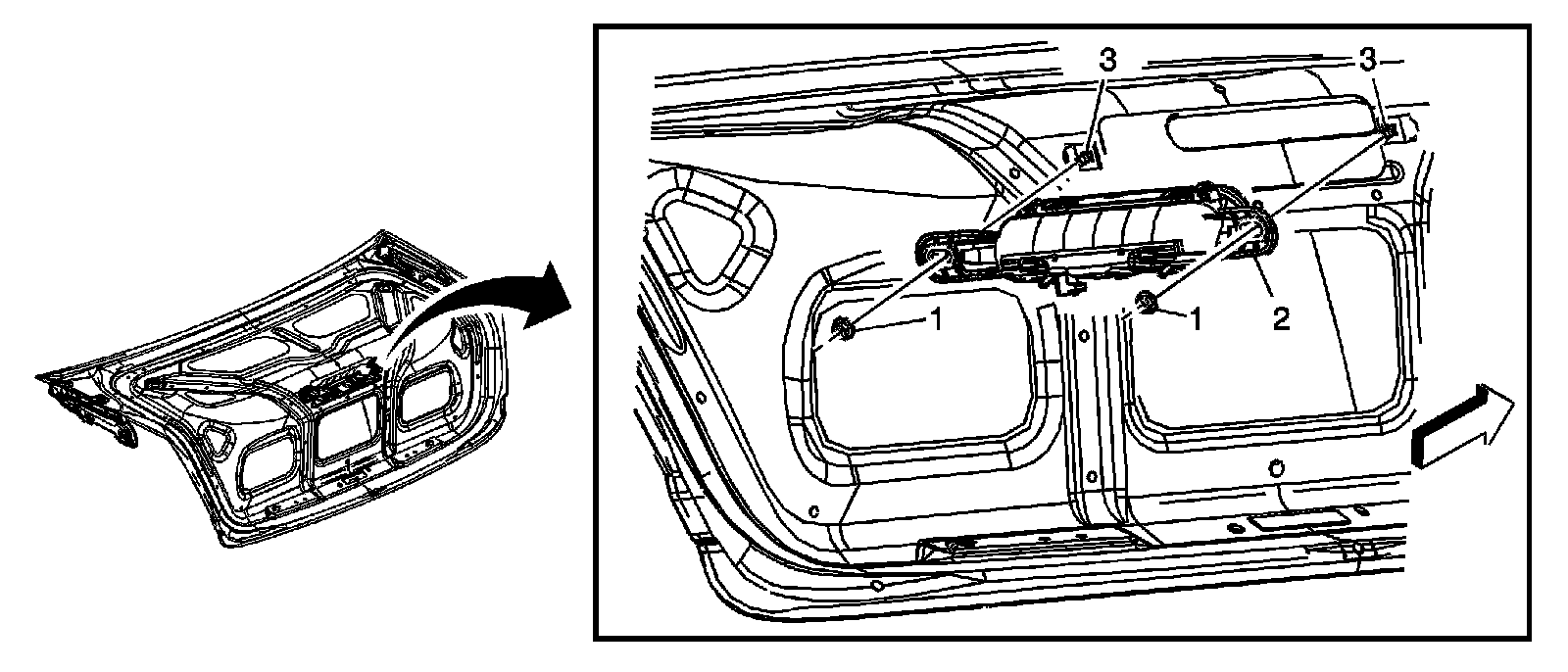 3
3
1
1
2