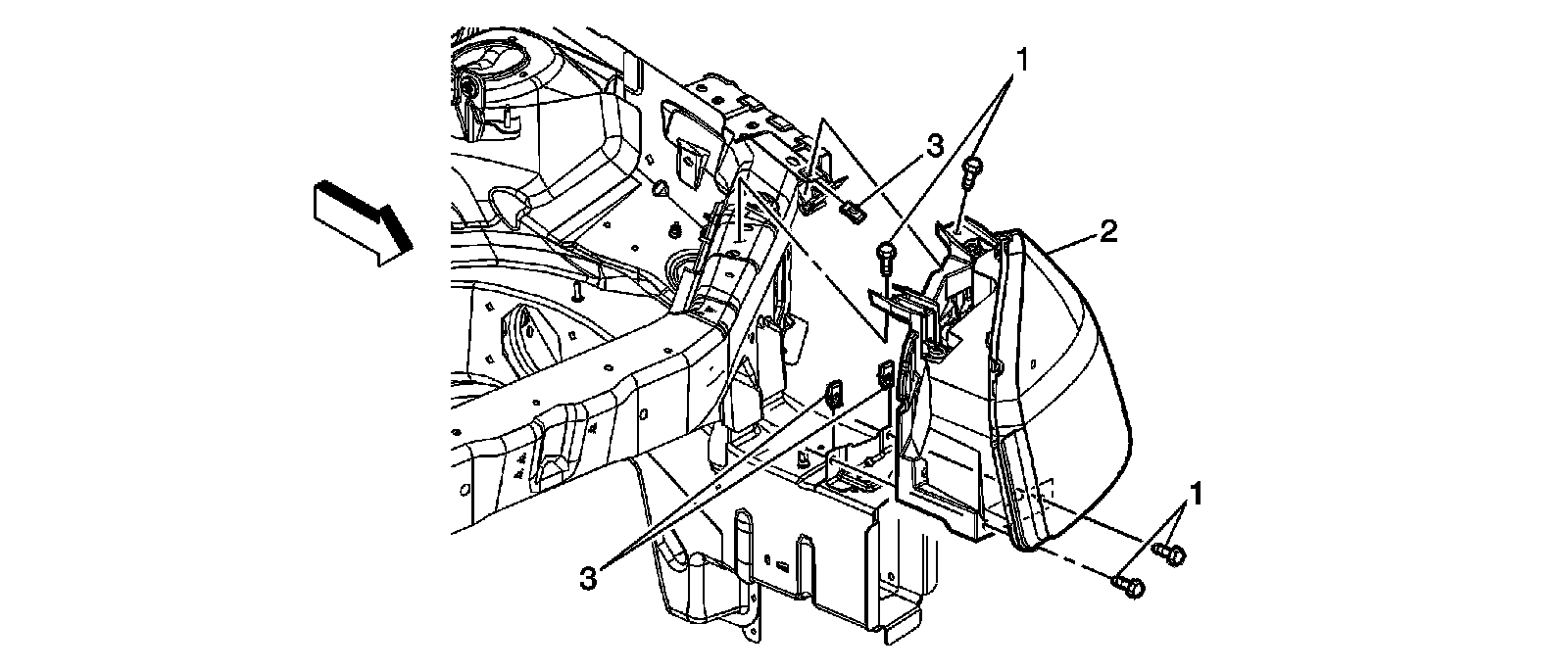 1
3
2
1
3