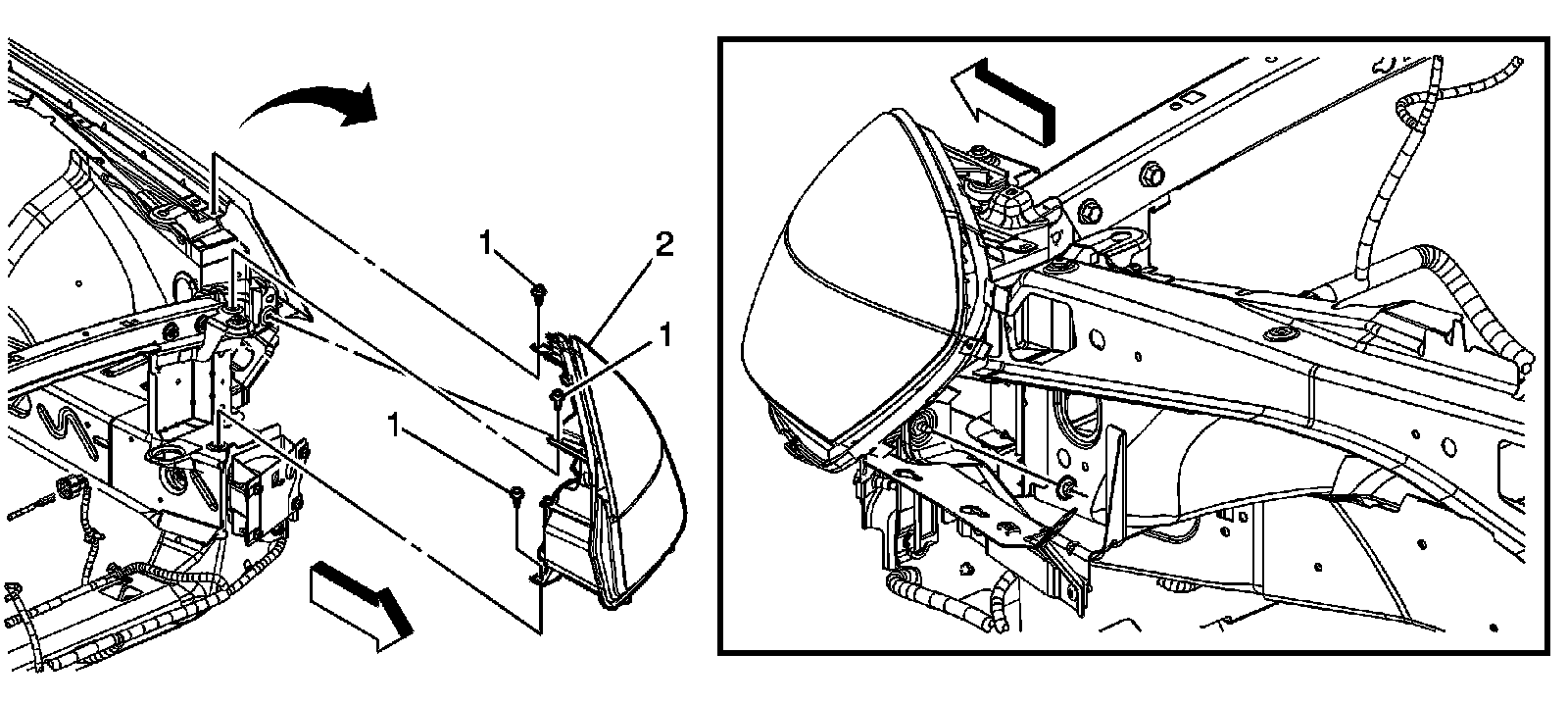 1
2
1
1