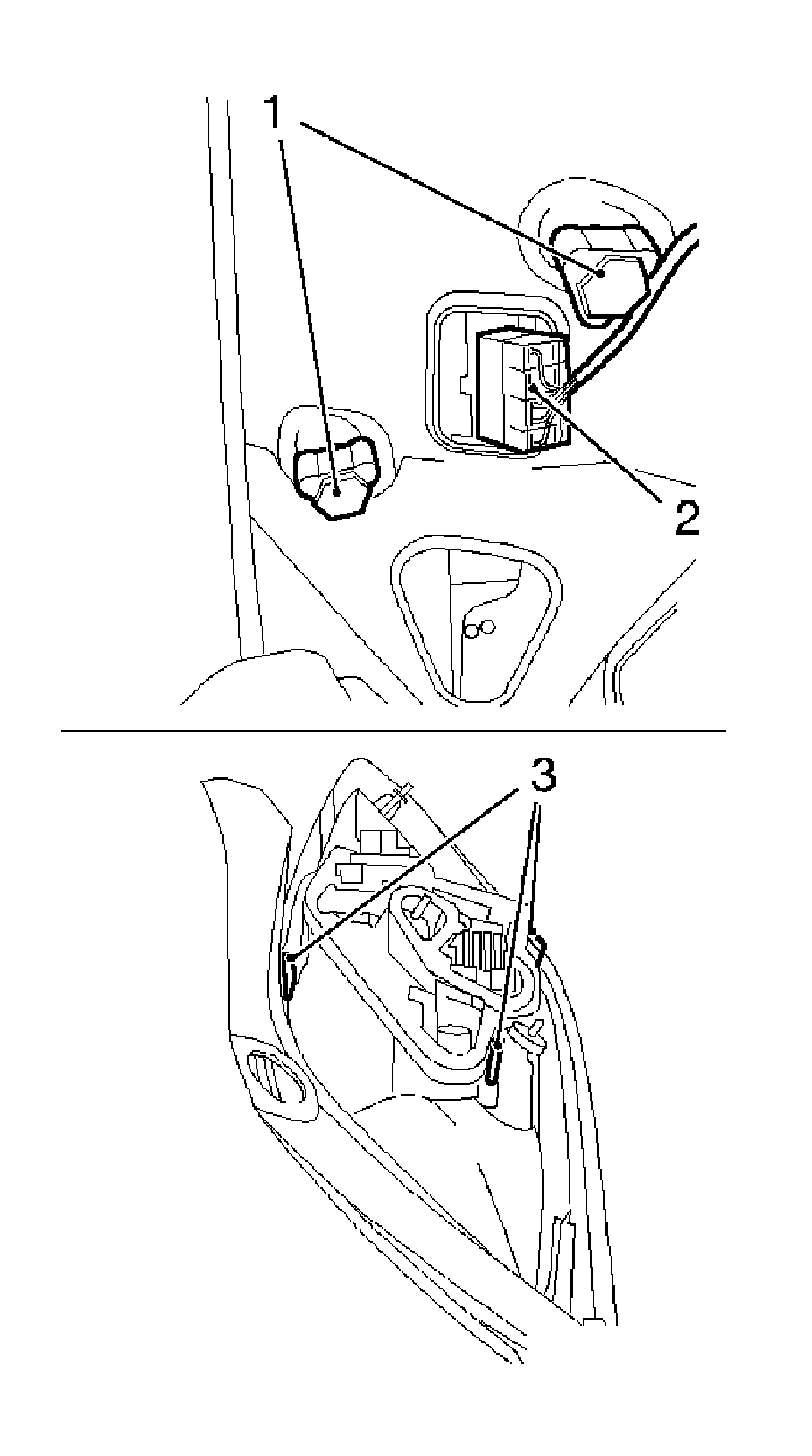 1
2
3