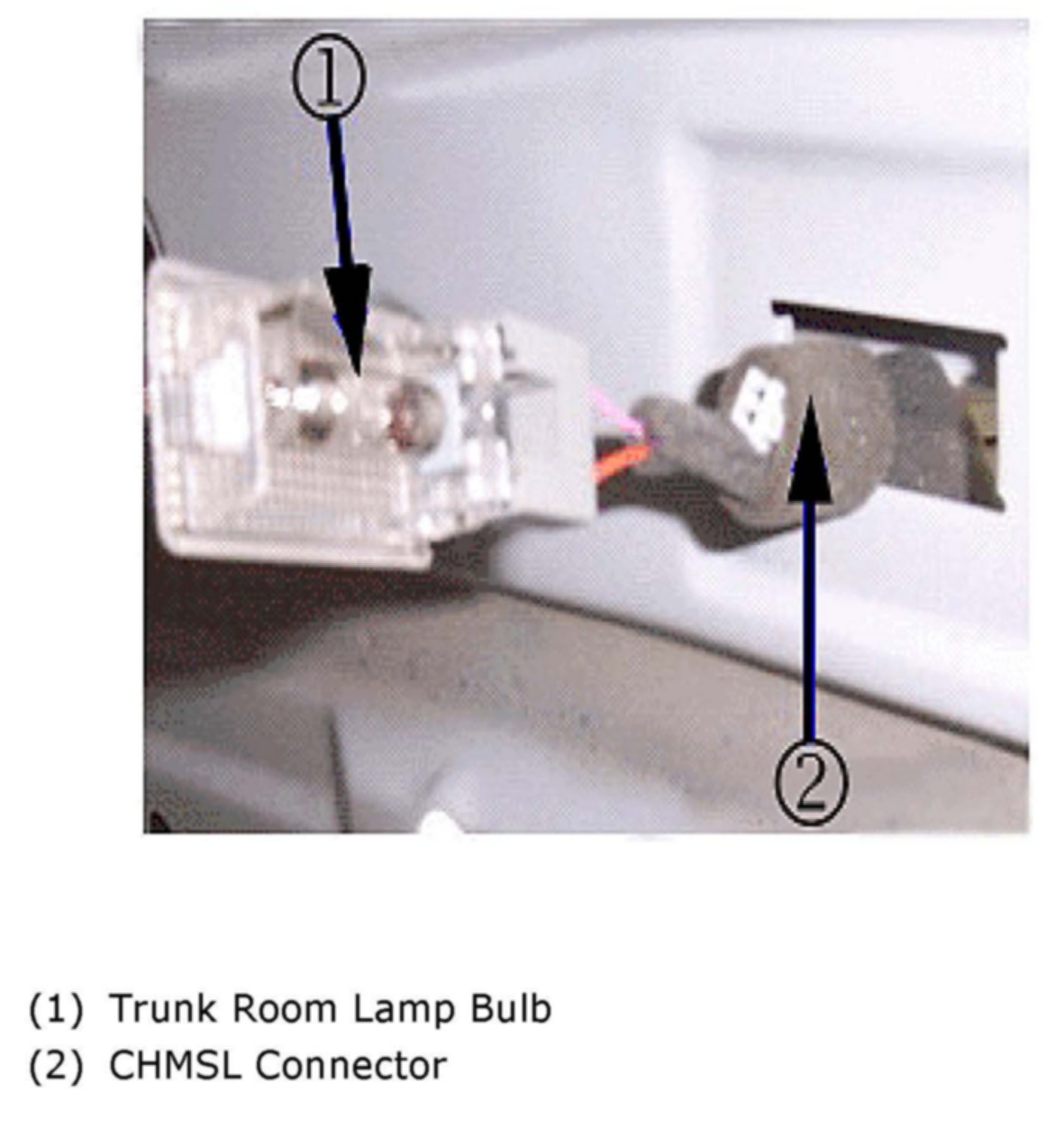 ①

②

(1) Trunk Room Lamp Bulb
(2) CHMSL Connector