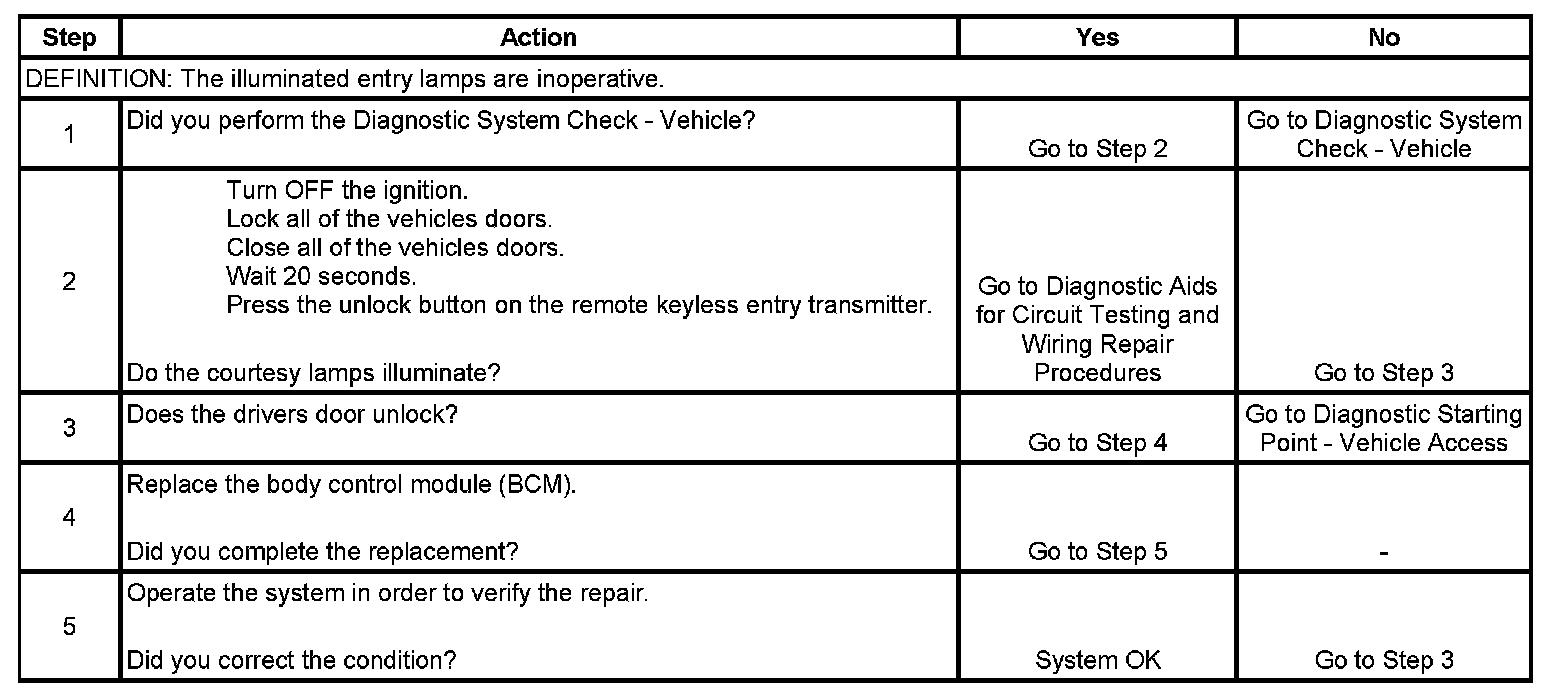 | Step | Action | Yes | No |
|---|---|---|---|
| DEFINITION: The illuminated entry lamps are inoperative. | | | |
| 1 | Did you perform the Diagnostic System Check - Vehicle? | Go to Step 2 | Go to Diagnostic System Check - Vehicle |
| 2 | Turn OFF the ignition. Lock all of the vehicles doors. Close all of the vehicles doors. Wait 20 seconds. Press the unlock button on the remote keyless entry transmitter. Do the courtesy lamps illuminate? | Go to Diagnostic Aids for Circuit Testing and Wiring Repair Procedures | Go to Step 3 |
| 3 | Does the drivers door unlock? | Go to Step 4 | Go to Diagnostic Starting Point - Vehicle Access |
| 4 | Replace the body control module (BCM). Did you complete the replacement? | Go to Step 5 | - |
| 5 | Operate the system in order to verify the repair. Did you correct the condition? | System OK | Go to Step 3 |