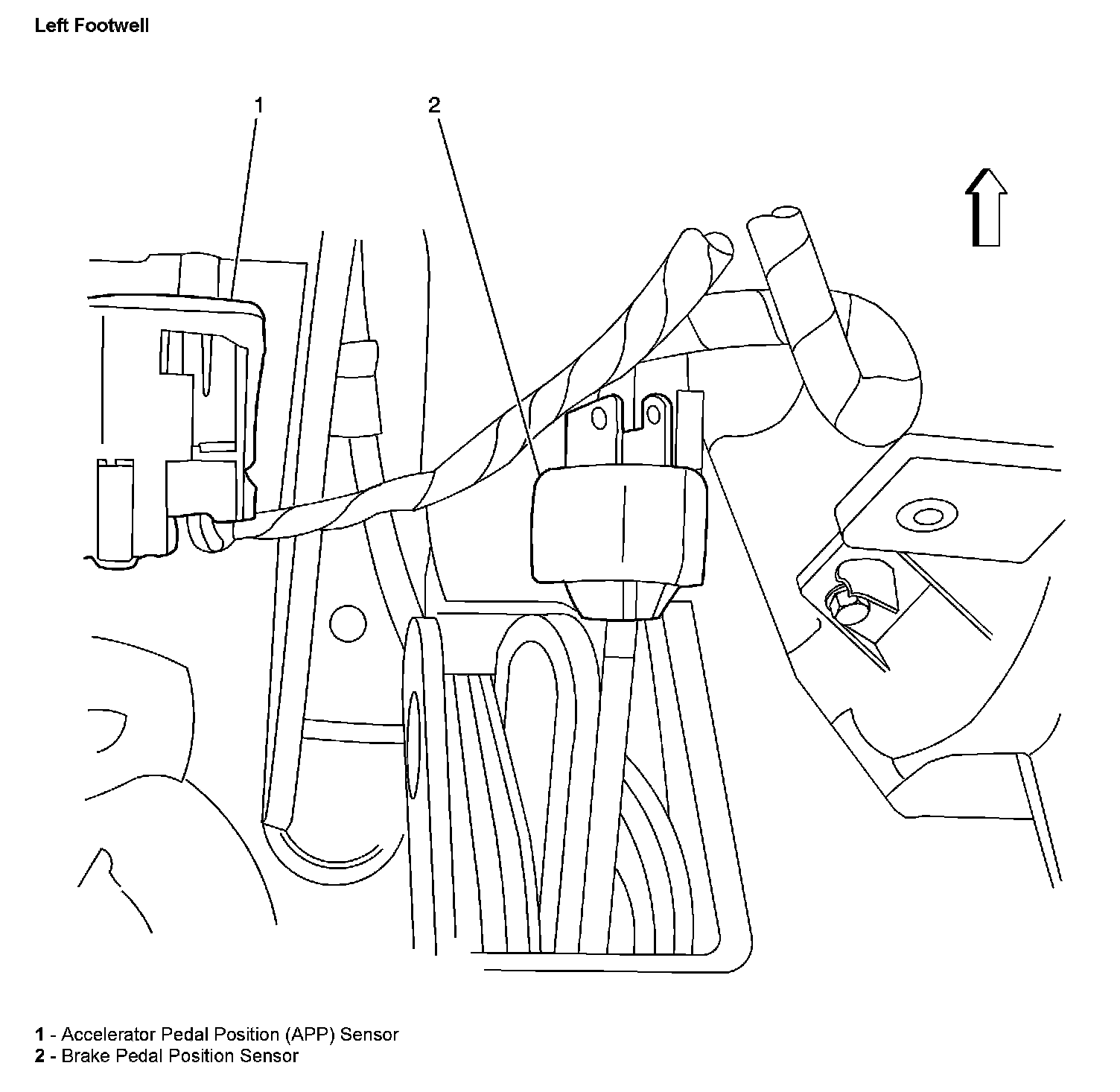 Left Footwell

1

2

1 - Accelerator Pedal Position (APP) Sensor
2 - Brake Pedal Position Sensor