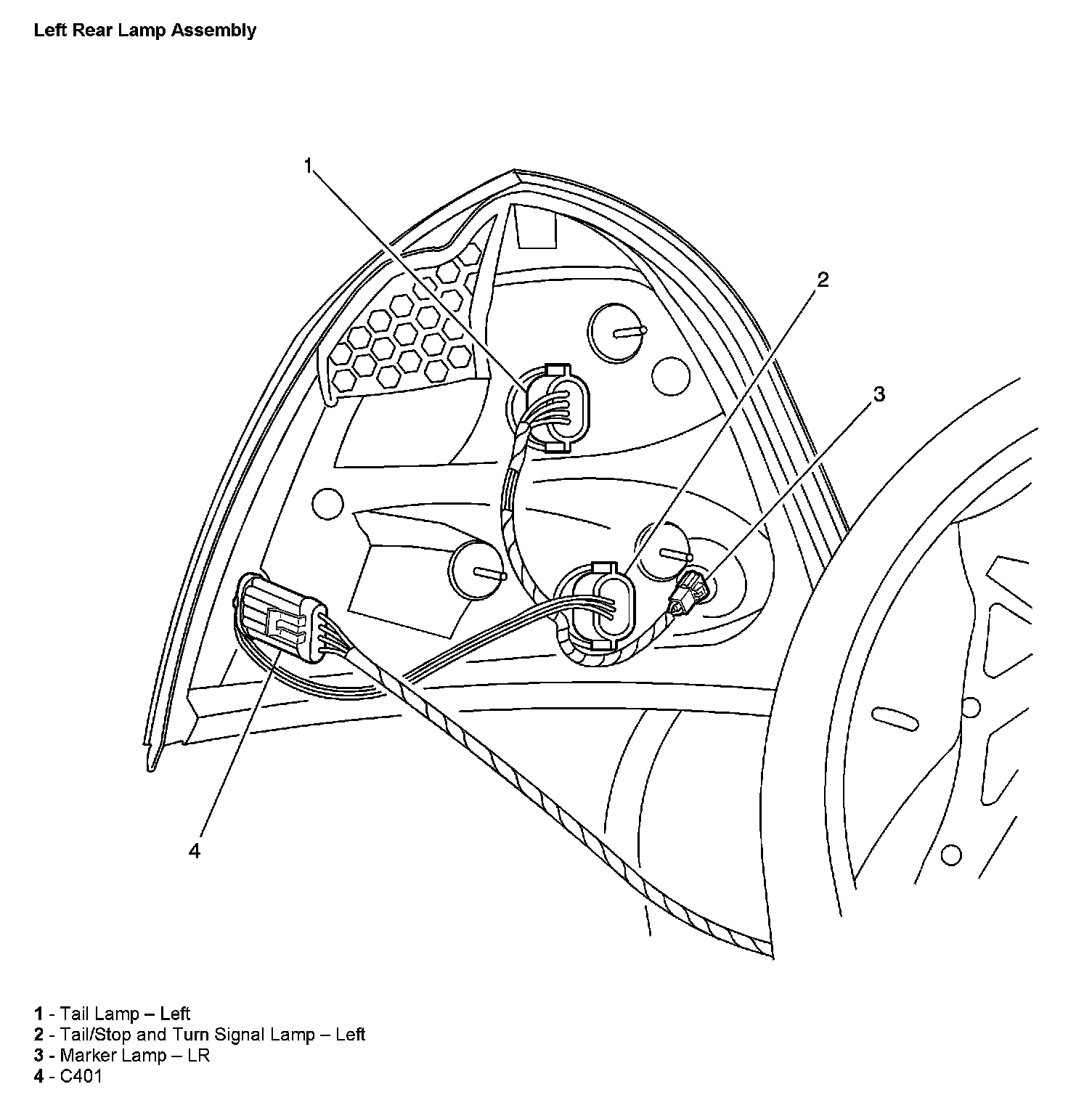 Left Rear Lamp Assembly

1

2

3

4

1 - Tail Lamp – Left
2 - Tail/Stop and Turn Signal Lamp – Left
3 - Marker Lamp – LR
4 - C401