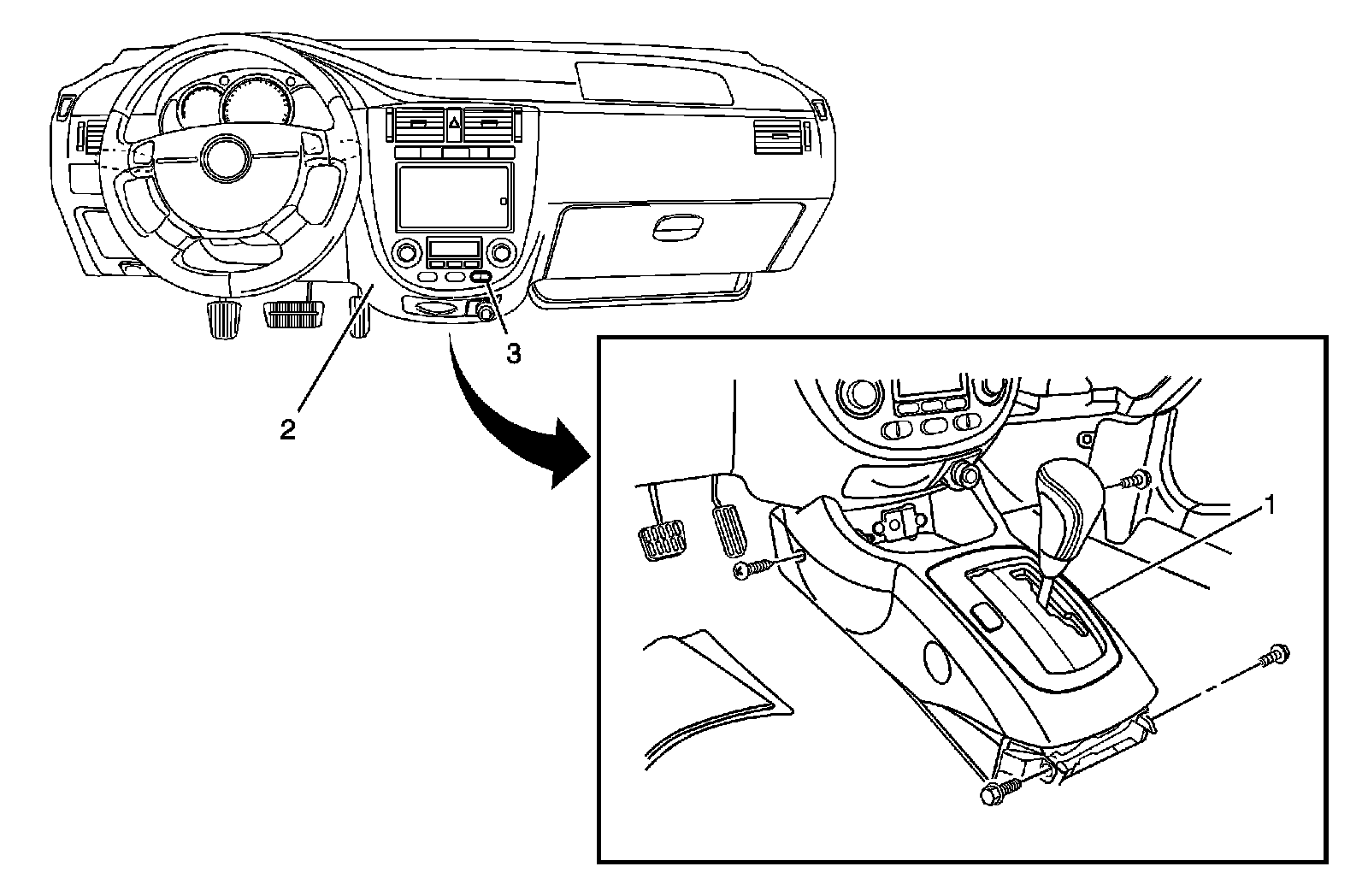 3
2
1