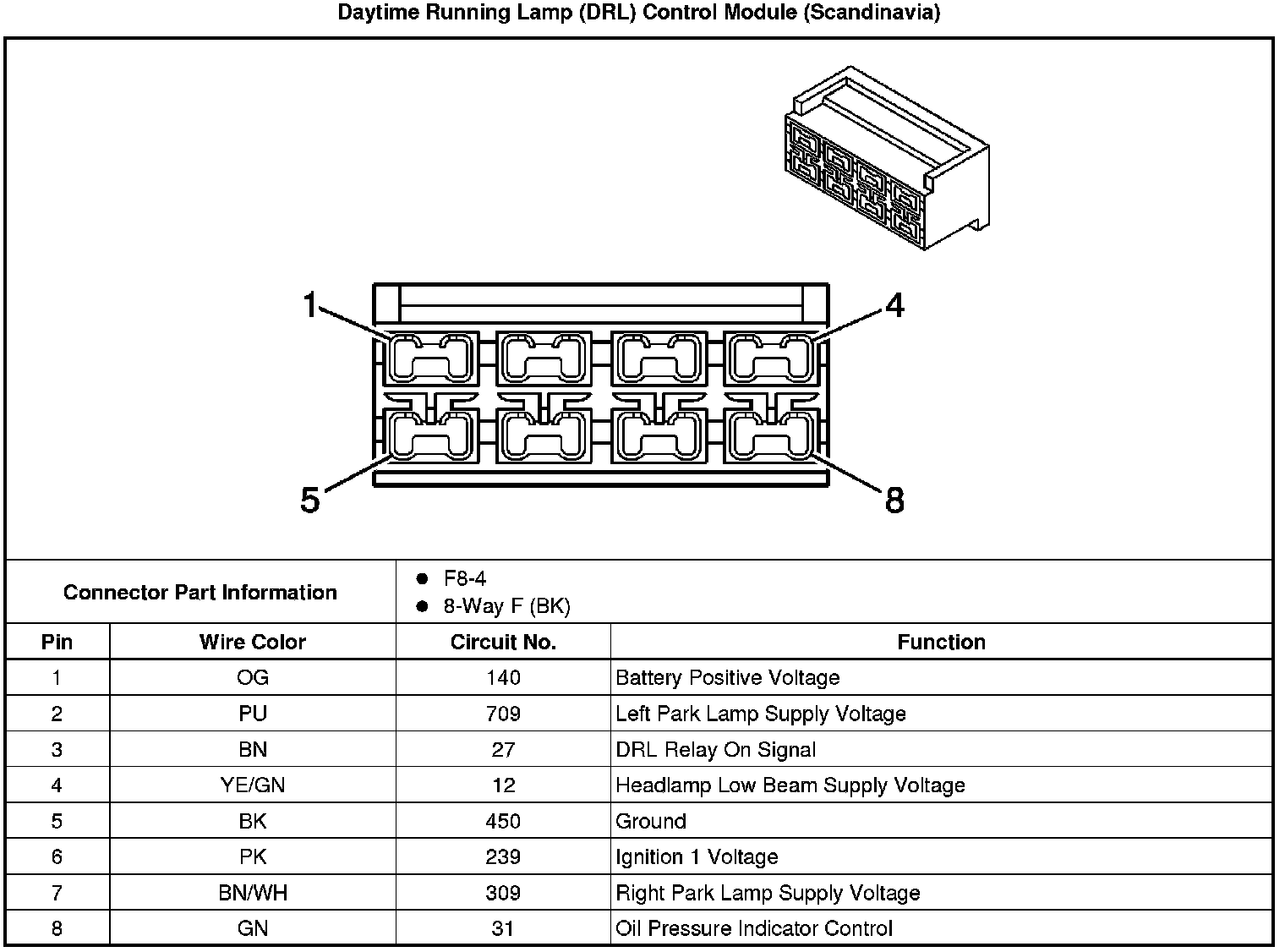 Daytime Running Lamp (DRL) Control Module (Scandinavia)

1

4

5

8

Connector Part Information

- F8-4
- 8-Way F (BK)

| Pin | Wire Color | Circuit No. | Function |
|---|---|---|---|
| 1 | OG | 140 | Battery Positive Voltage |
| 2 | PU | 709 | Left Park Lamp Supply Voltage |
| 3 | BN | 27 | DRL Relay On Signal |
| 4 | YE/GN | 12 | Headlamp Low Beam Supply Voltage |
| 5 | BK | 450 | Ground |
| 6 | PK | 239 | Ignition 1 Voltage |
| 7 | BN/WH | 309 | Right Park Lamp Supply Voltage |
| 8 | GN | 31 | Oil Pressure Indicator Control |