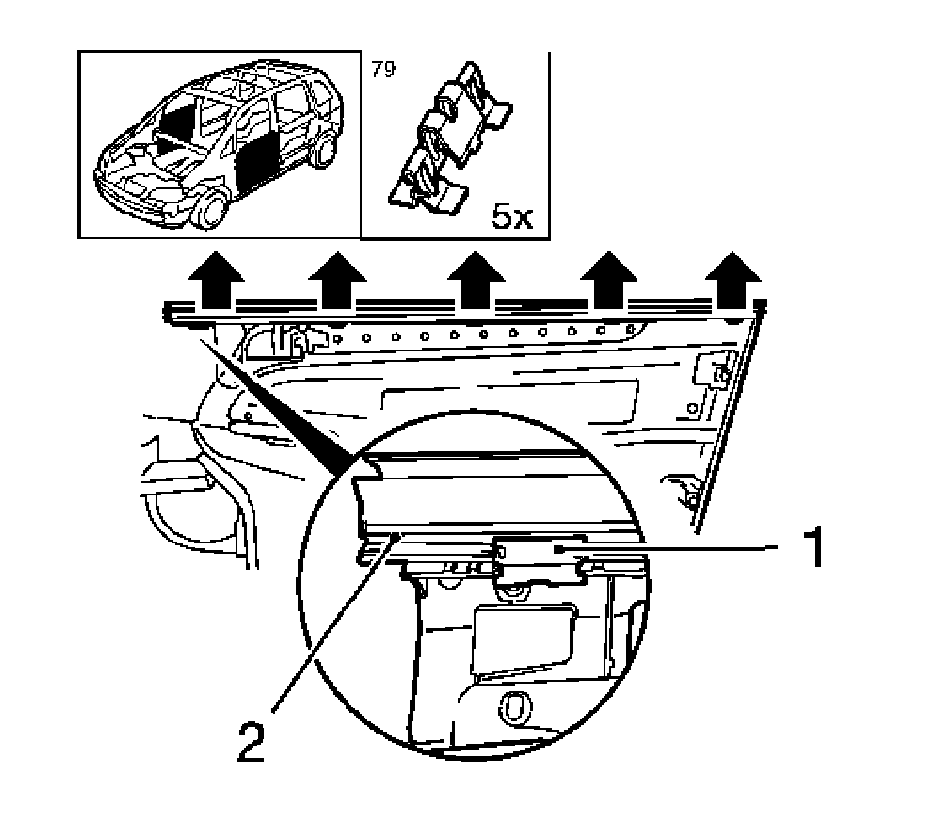 79

5x

1

2