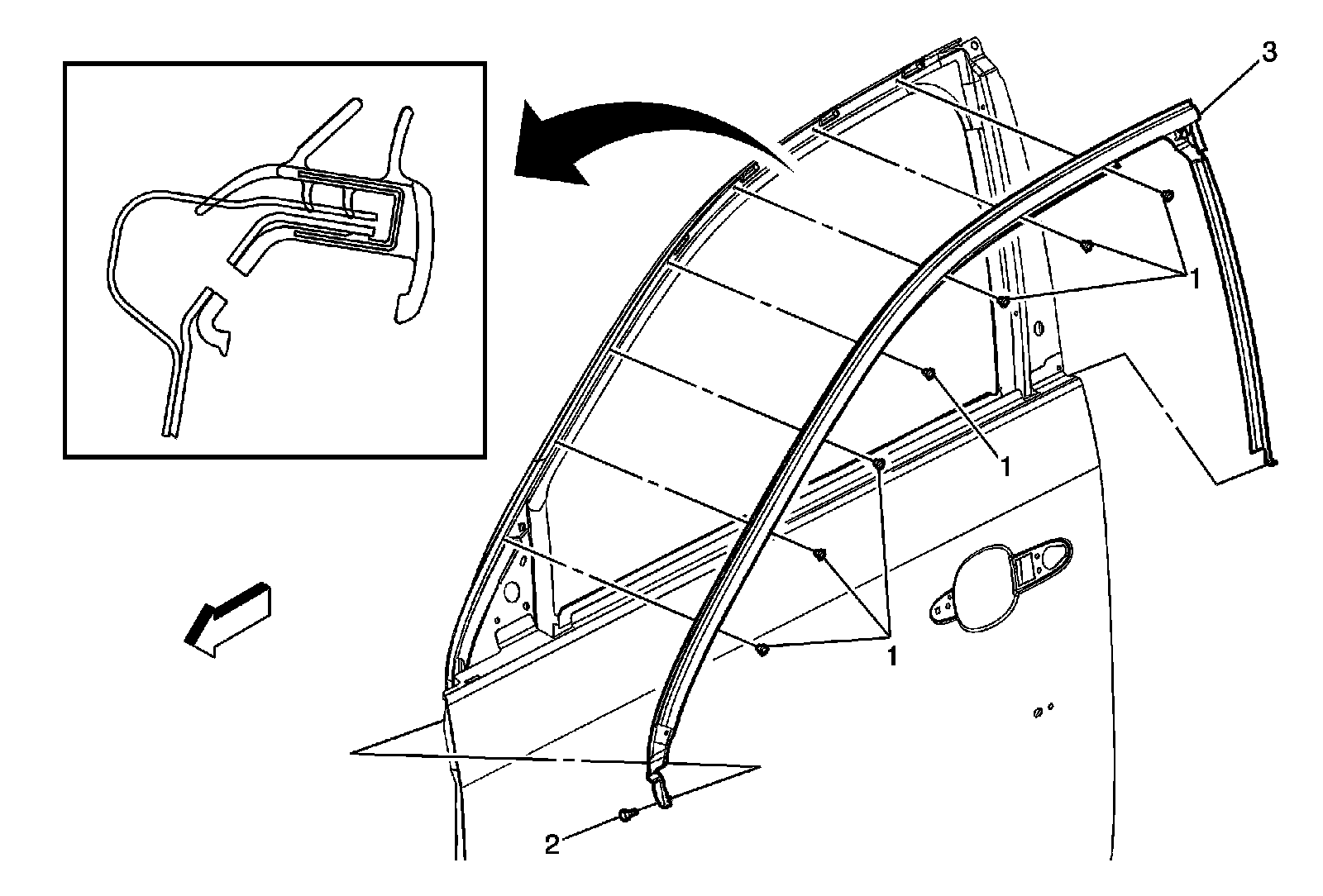 3
1
1
1
2