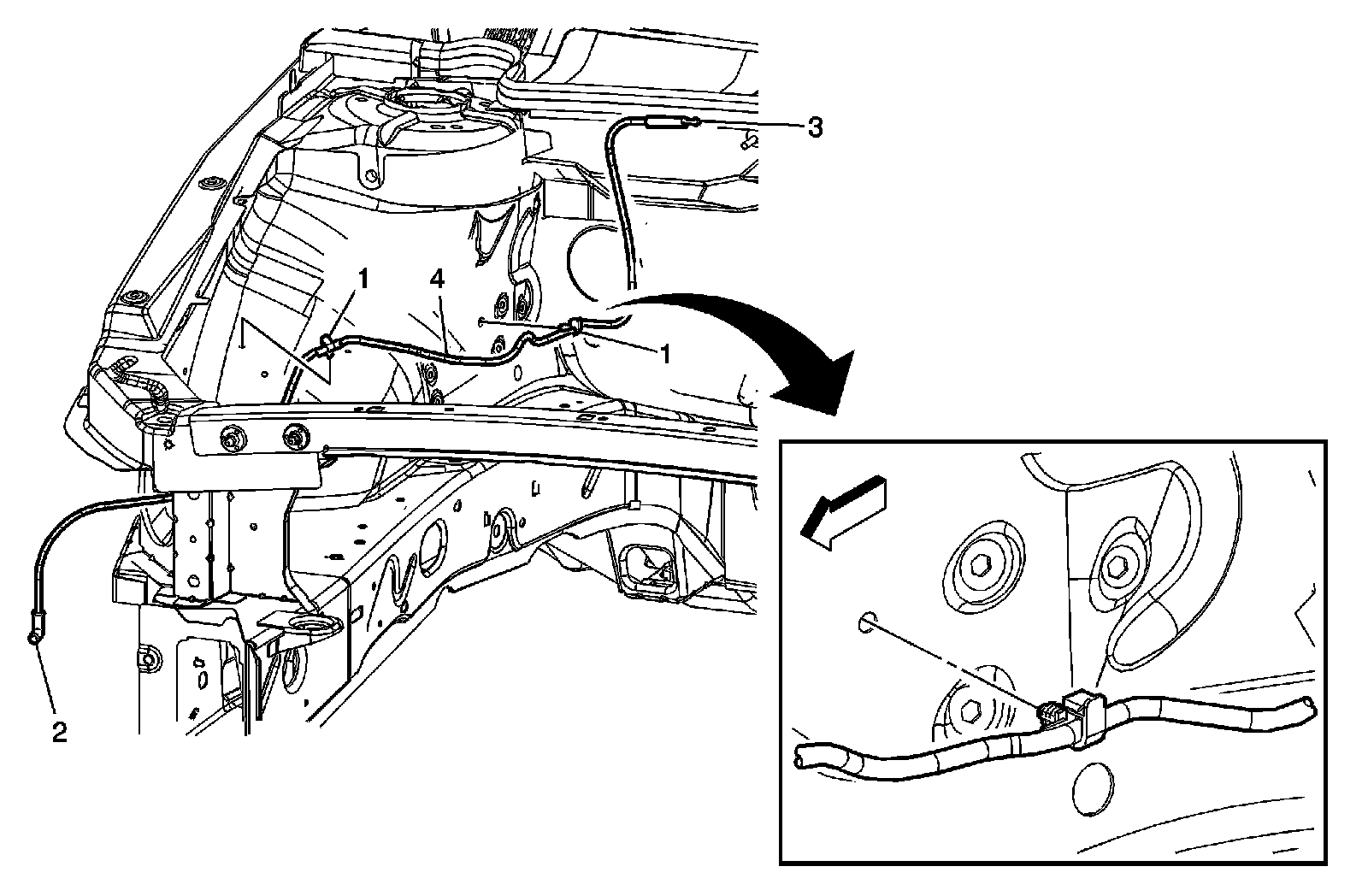 3
1
4
1
2