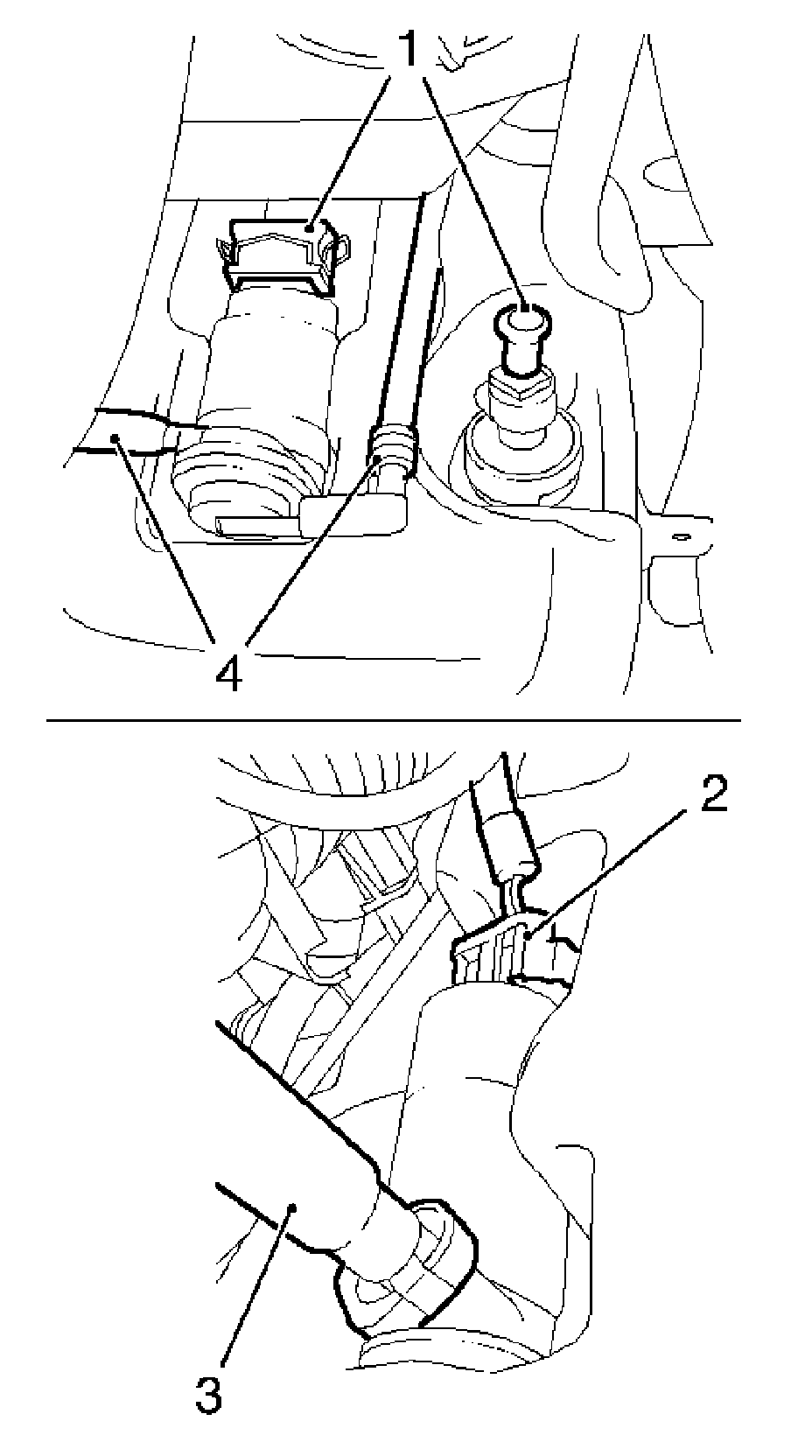 1
4
2
3