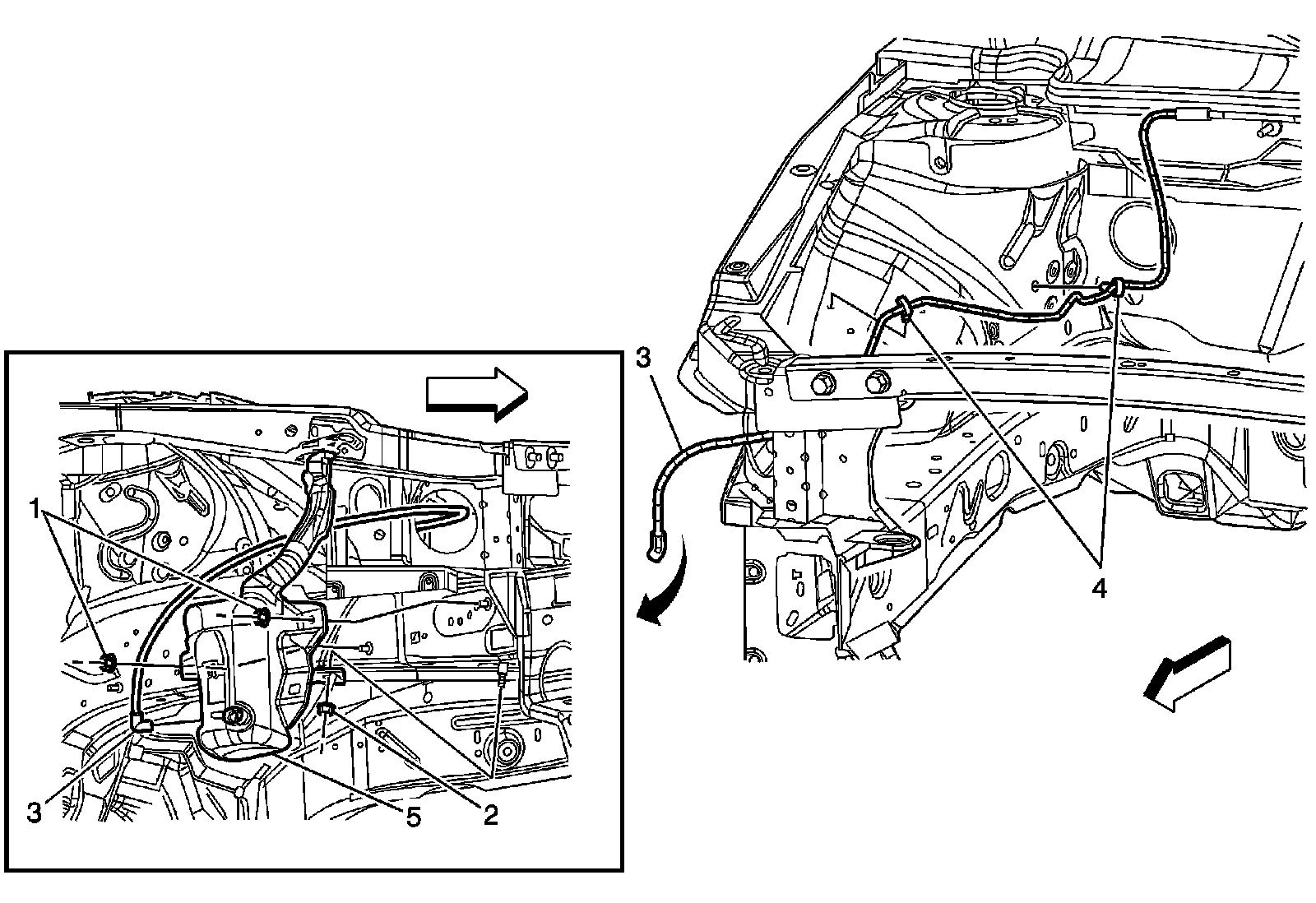 3
4
1
3
5
2