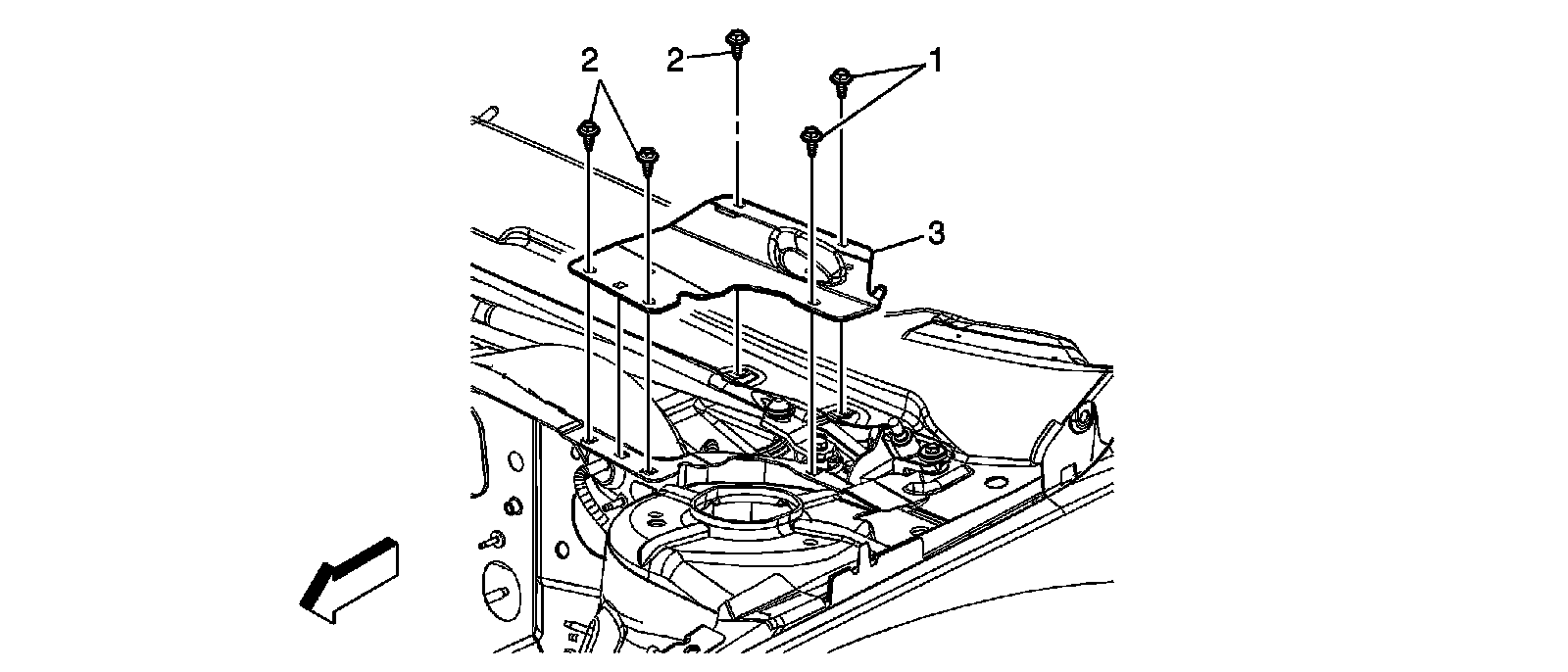 2
2
1
3