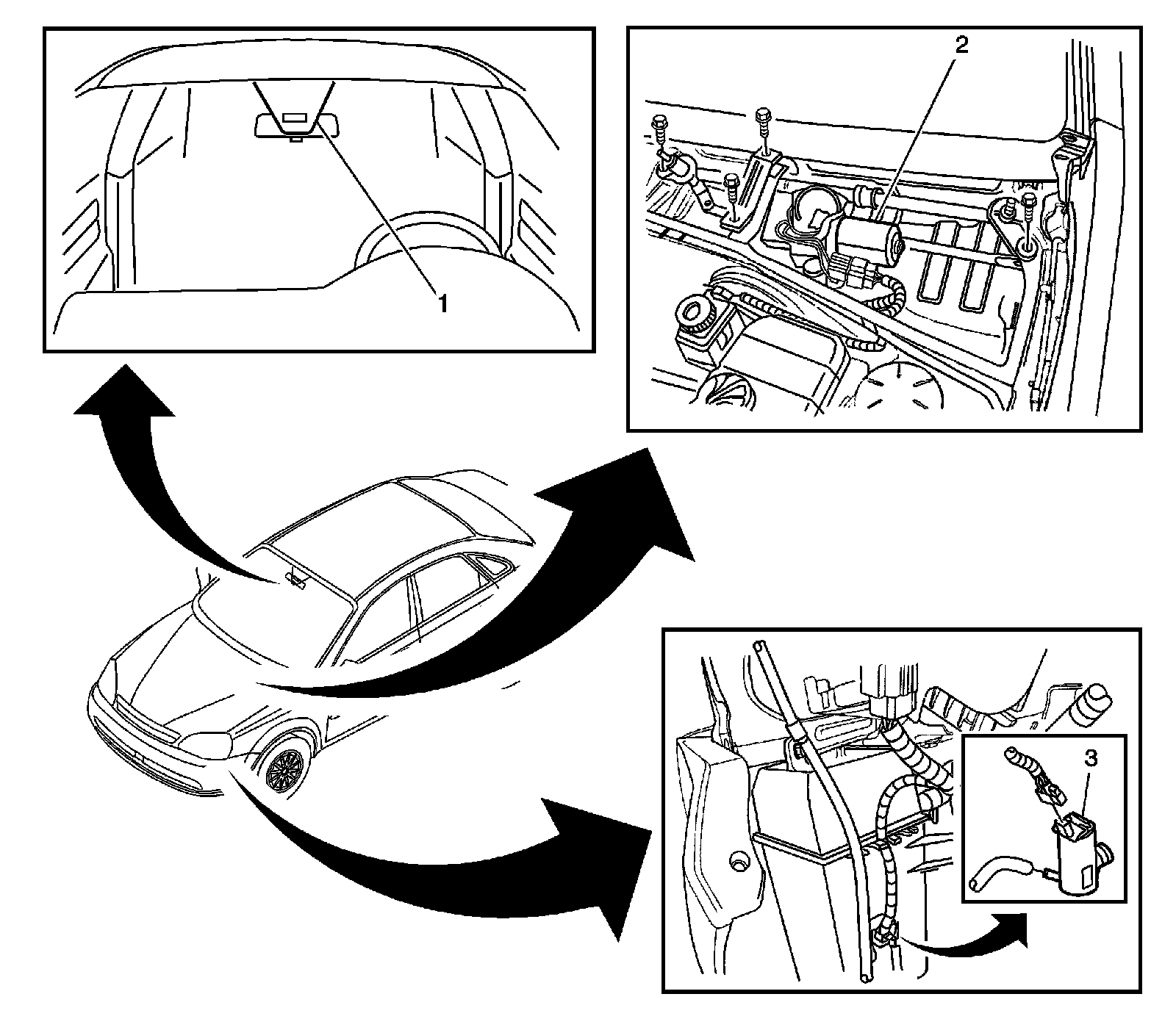 1

2

3