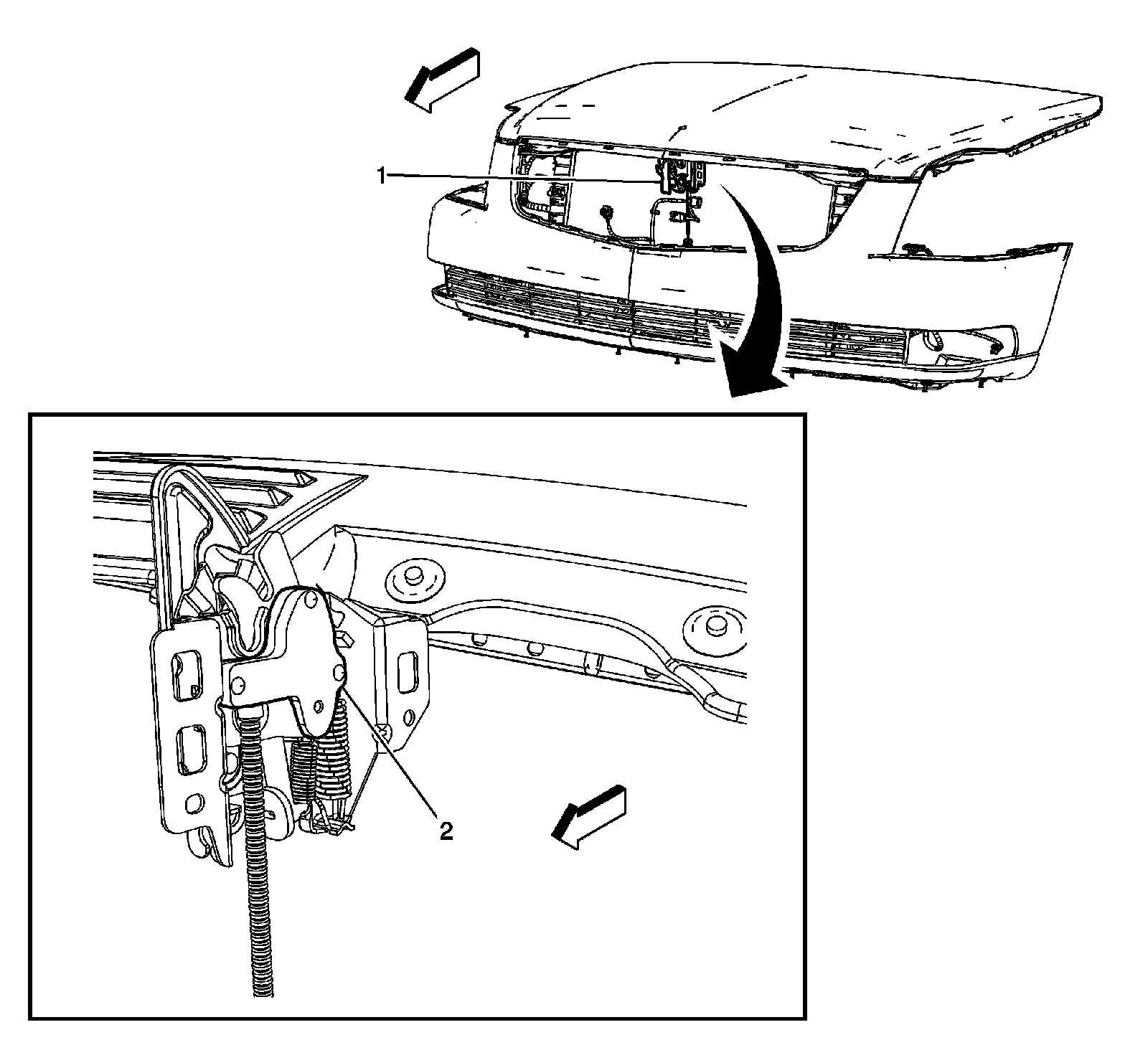 1

2