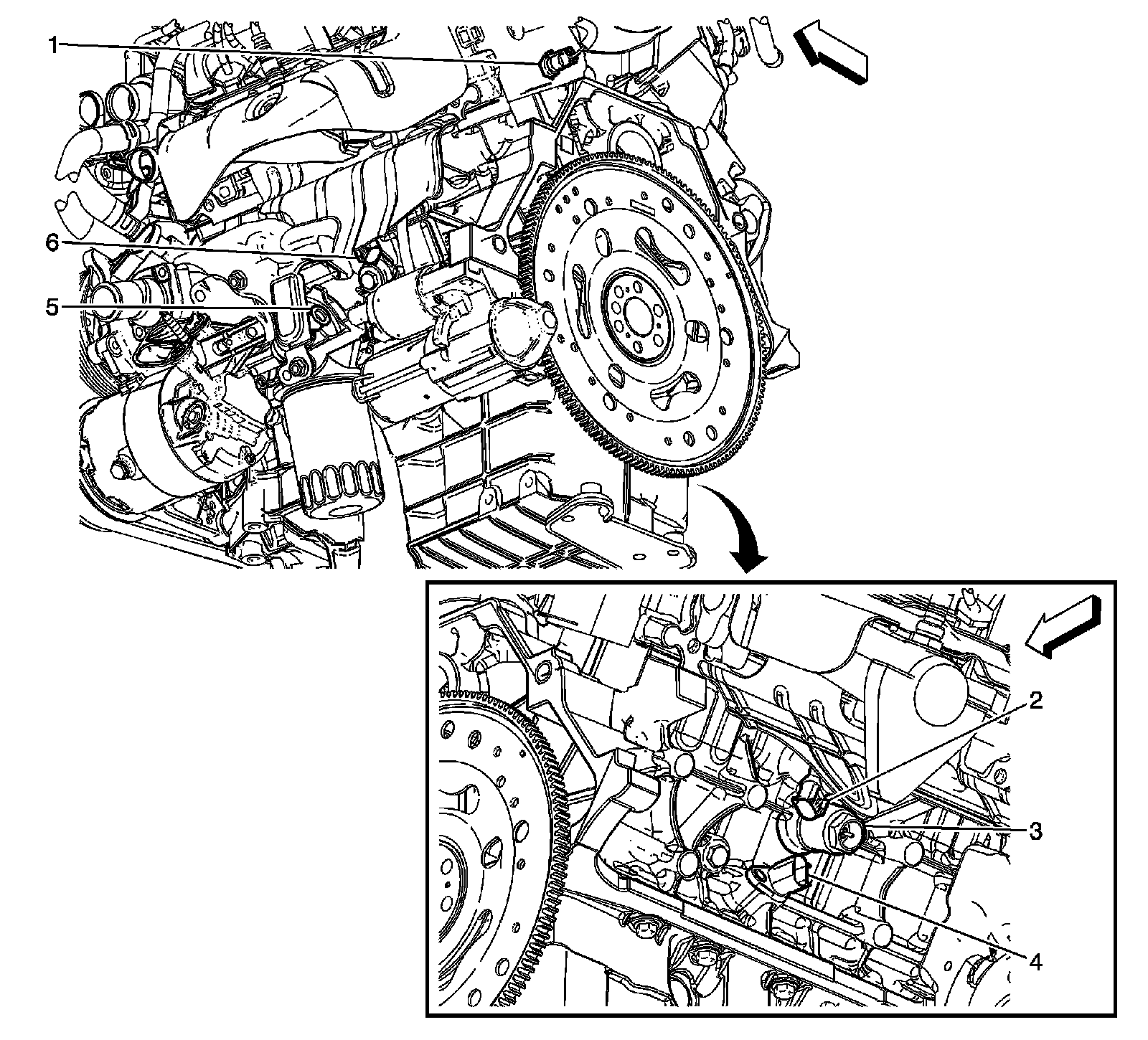 1
6
5
2
3
4