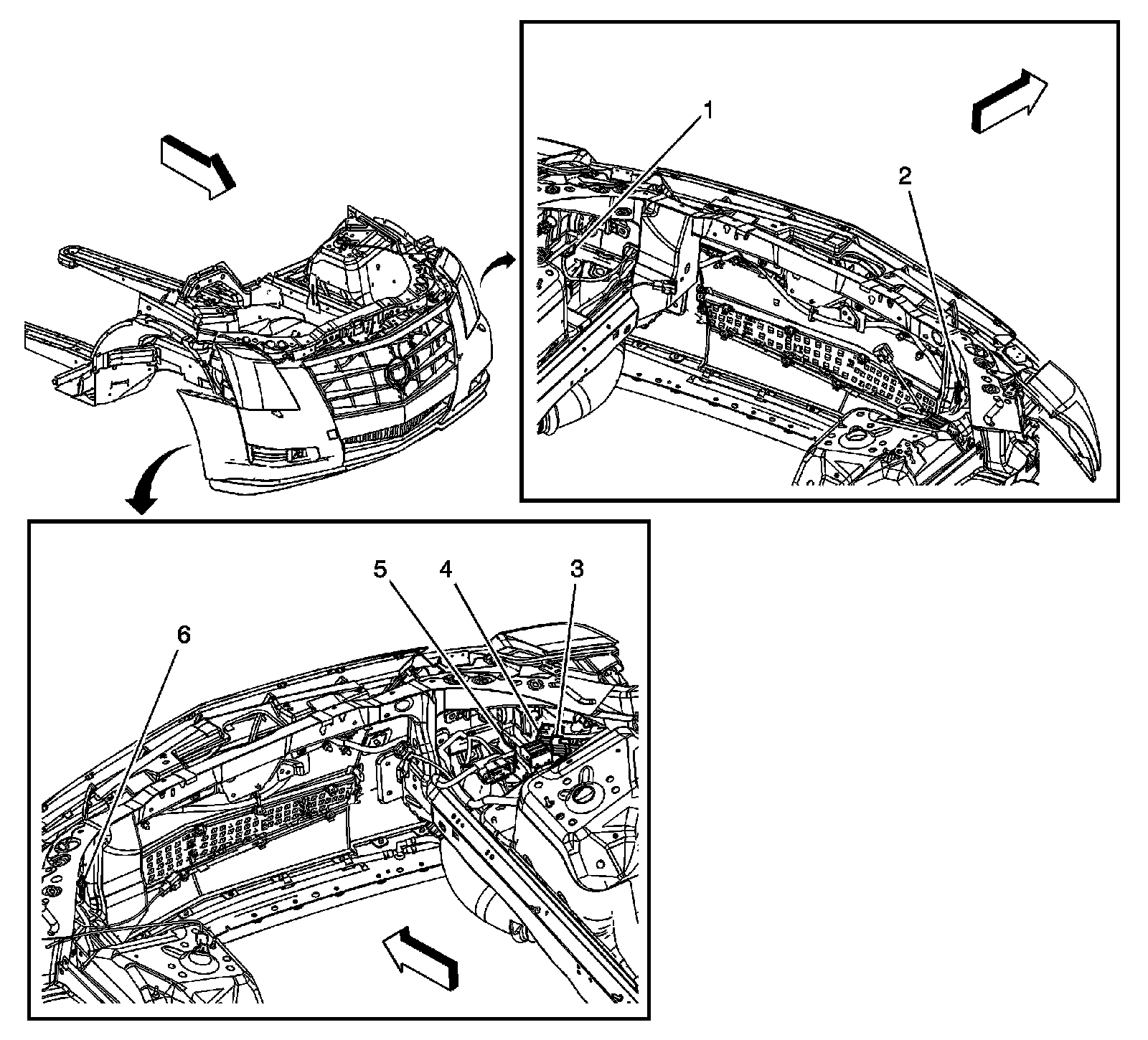 1
2
5
4
3
6