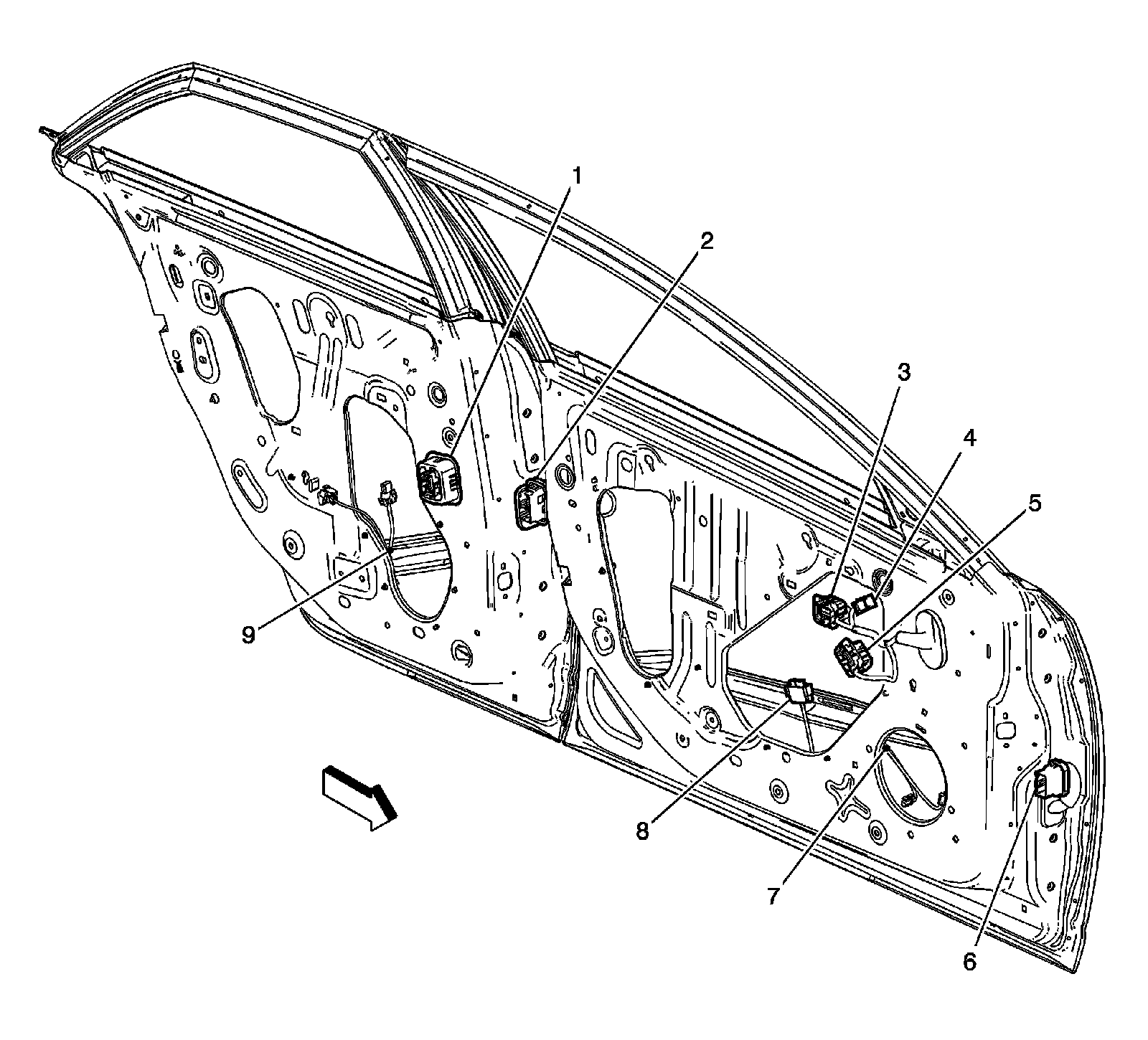 1
2
3
4
5
9
8
7
6