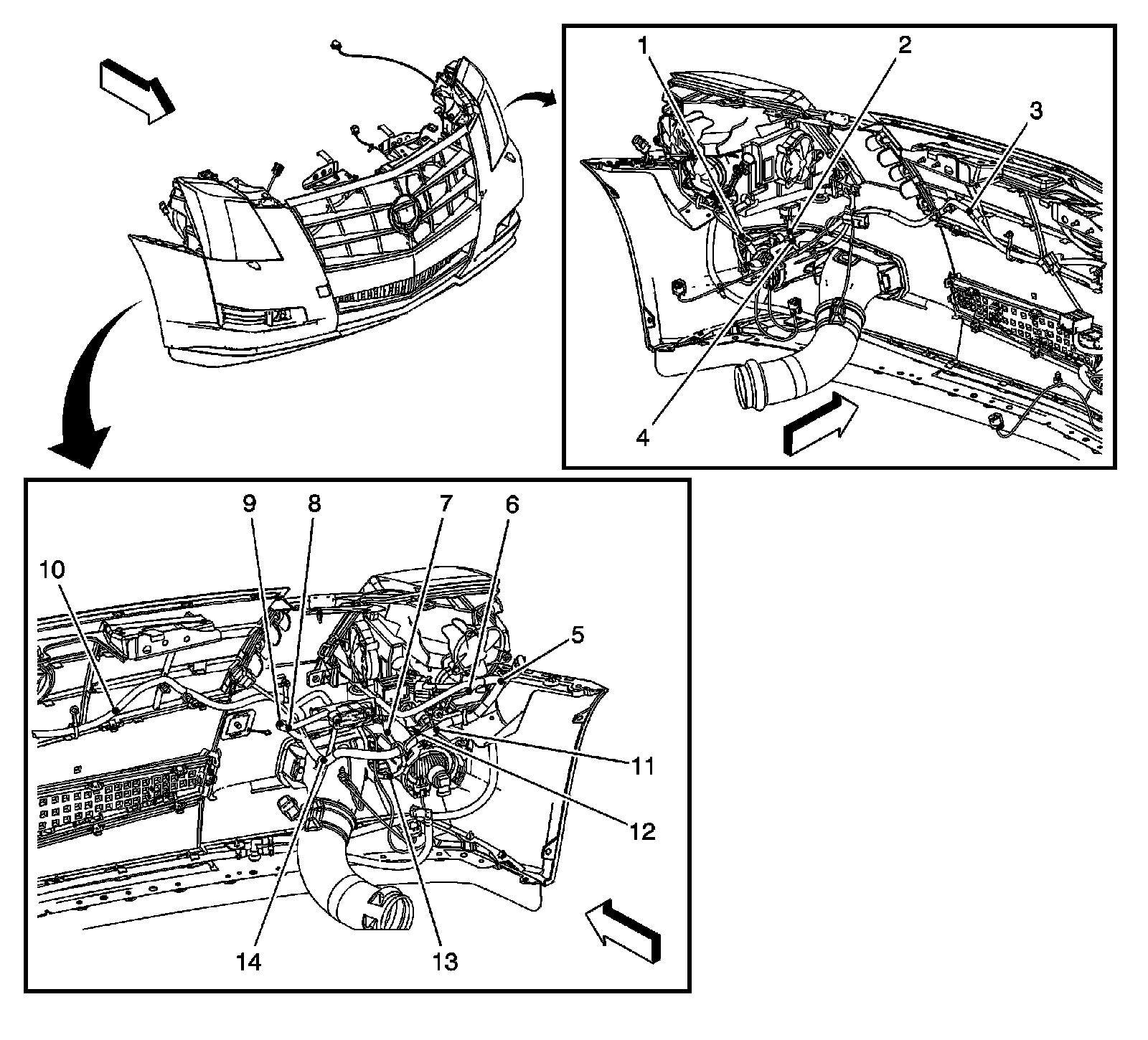 1
2
3
4
9
8
7
6
10
5
11
12
14
13