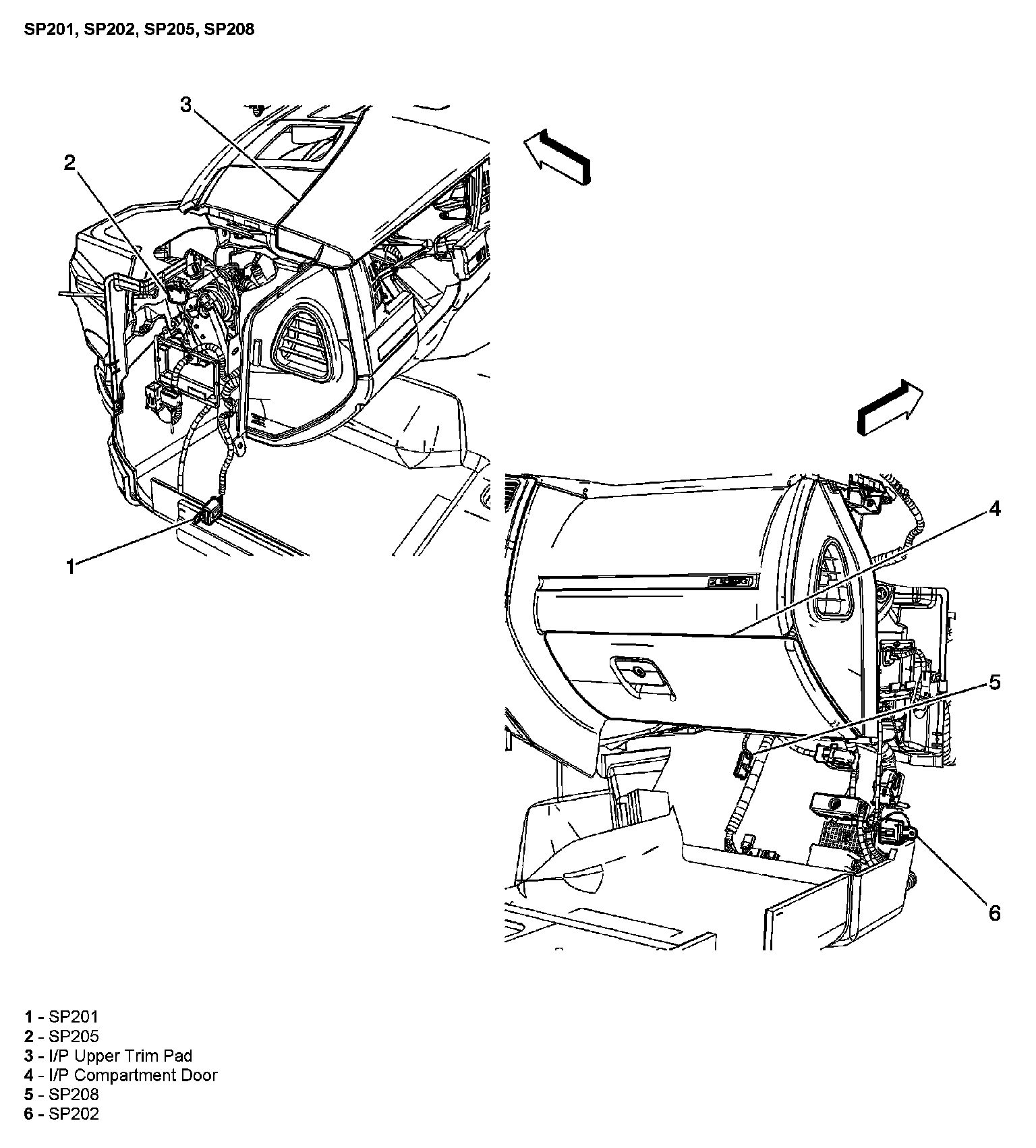 SP201, SP202, SP205, SP208

3

2

1

4

5

6

1 - SP201
2 - SP205
3 - I/P Upper Trim Pad
4 - I/P Compartment Door
5 - SP208
6 - SP202