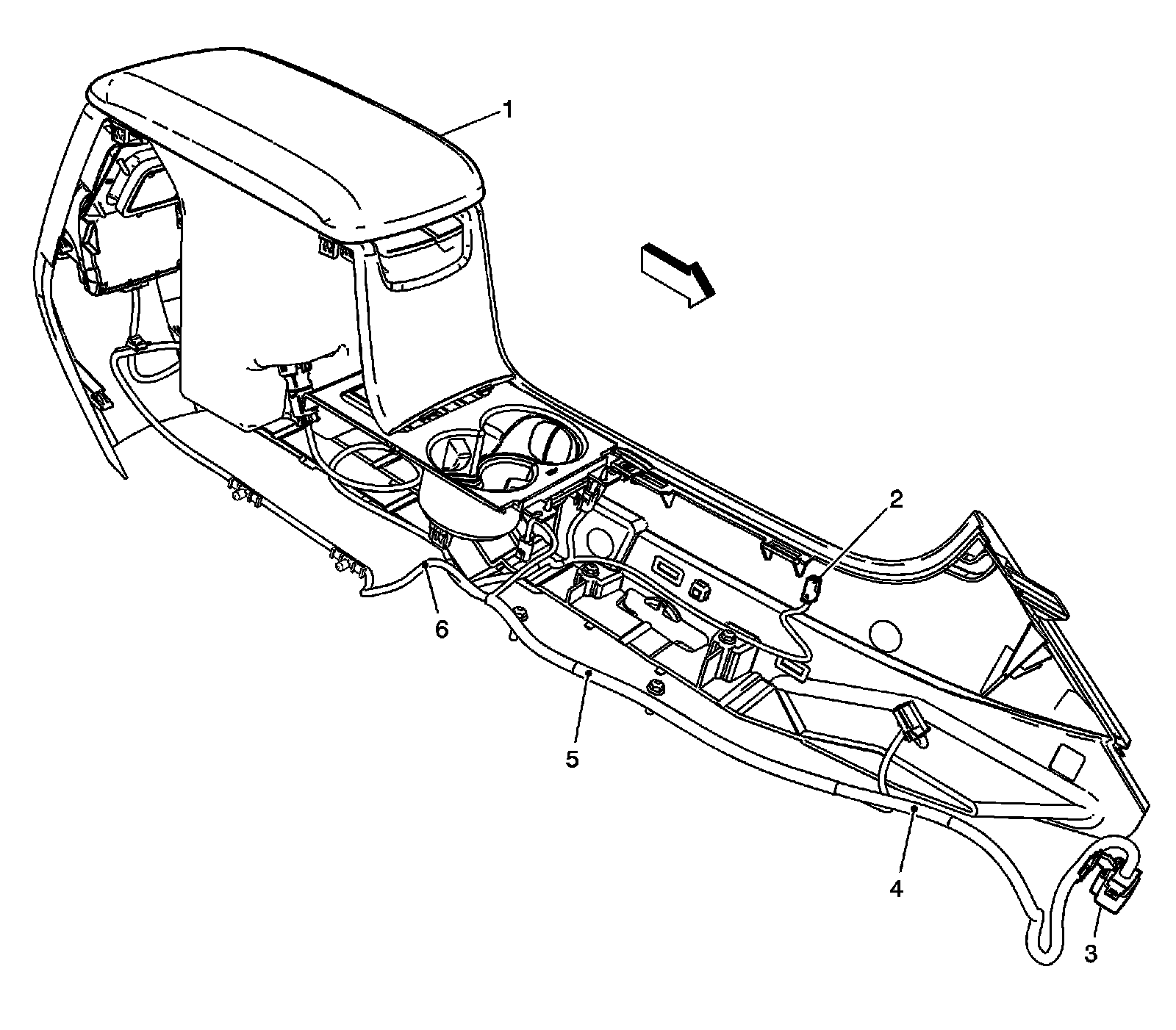 1
2
6
5
4
3