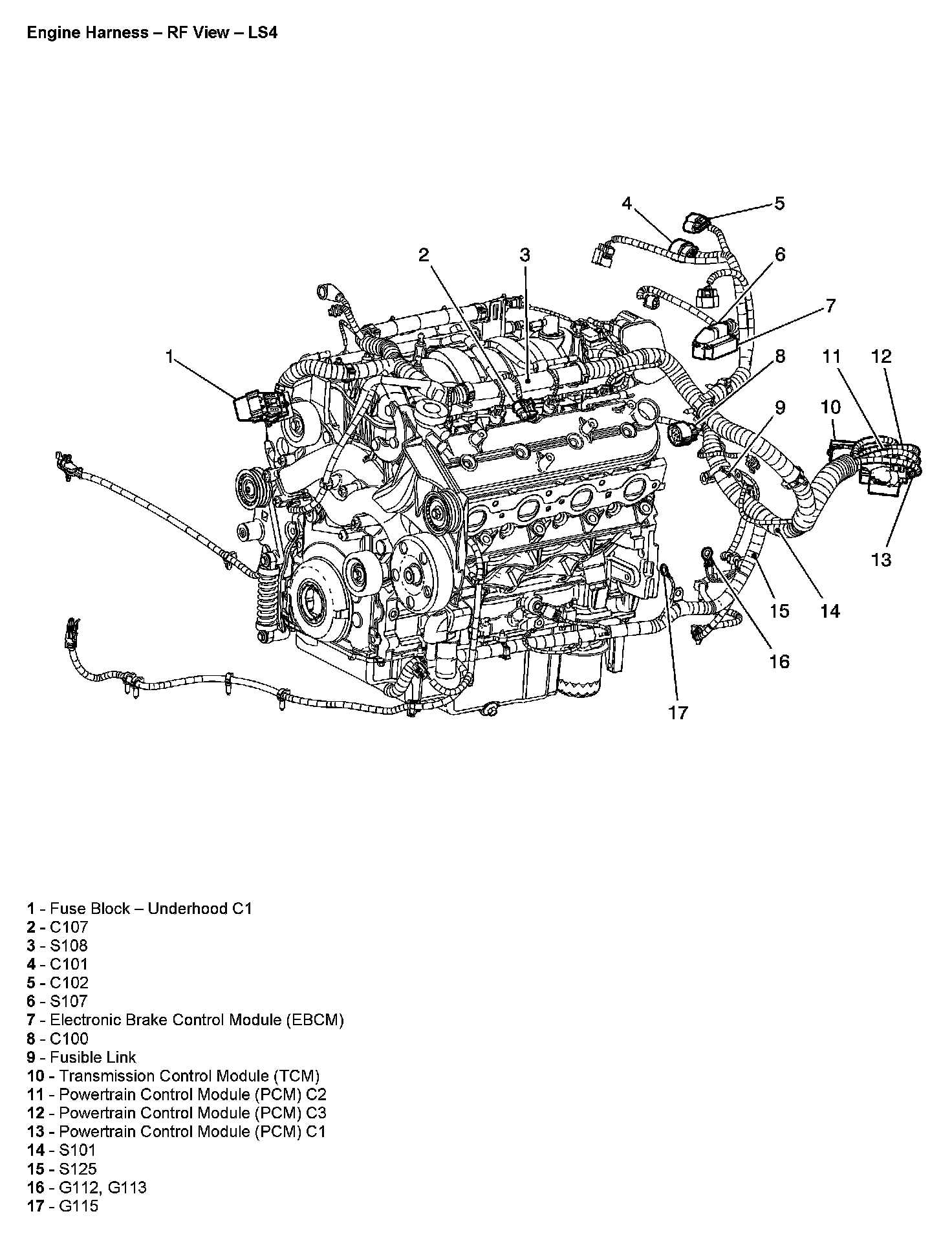 Engine Harness – RF View – LS4

4
5
2
3
6
7
1
8
11
12
9
10
13
15
14
16
17

1 - Fuse Block – Underhood C1
2 - C107
3 - S108
4 - C101
5 - C102
6 - S107
7 - Electronic Brake Control Module (EBCM)
8 - C100
9 - Fusible Link
10 - Transmission Control Module (TCM)
11 - Powertrain Control Module (PCM) C2
12 - Powertrain Control Module (PCM) C3
13 - Powertrain Control Module (PCM) C1
14 - S101
15 - S125
16 - G112, G113
17 - G115