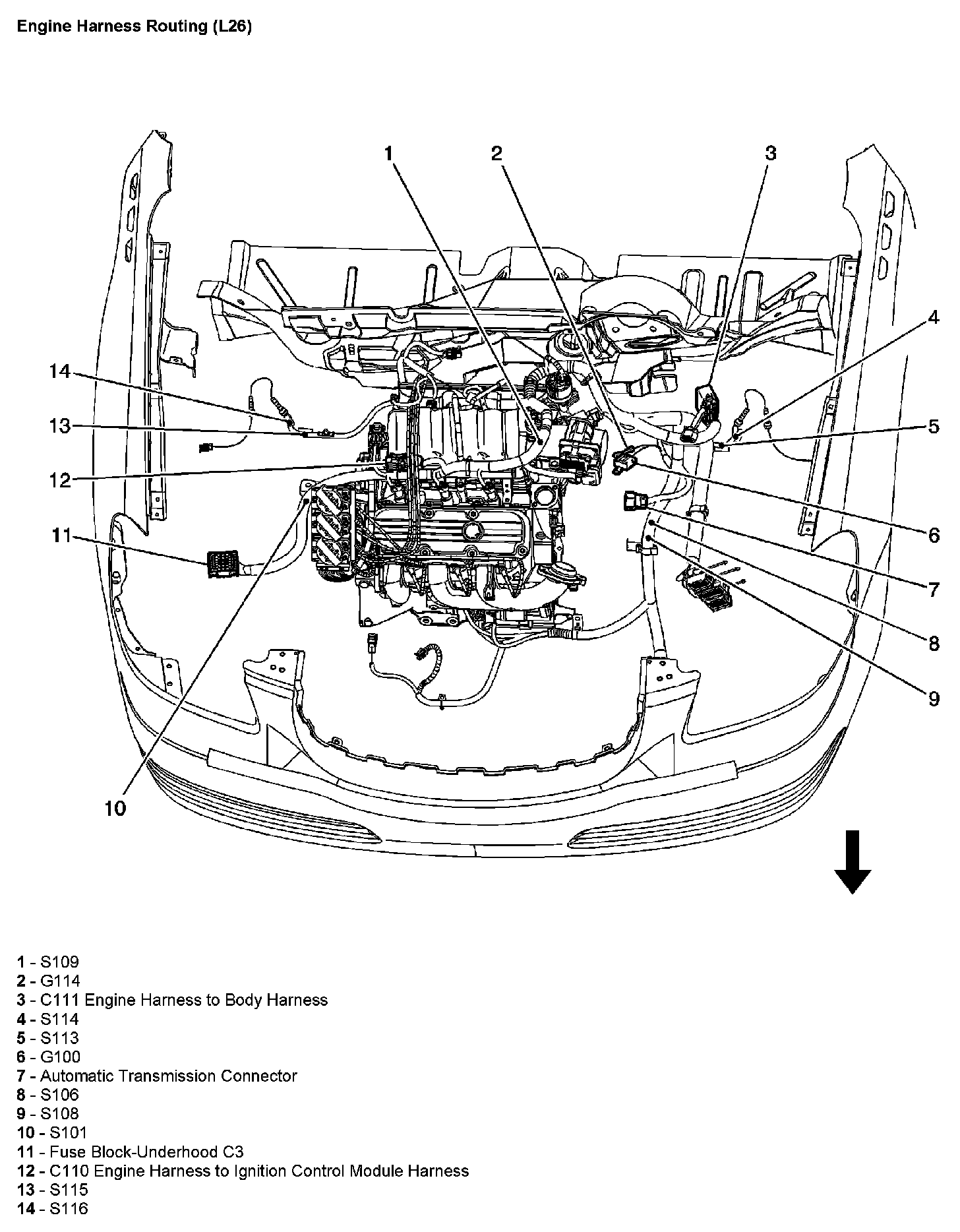 Engine Harness Routing (L26)

1
2
3
4
14
13
5
12
6
11
7
8
9
10

1 - S109
2 - G114
3 - C111 Engine Harness to Body Harness
4 - S114
5 - S113
6 - G100
7 - Automatic Transmission Connector
8 - S106
9 - S108
10 - S101
11 - Fuse Block-Underhood C3
12 - C110 Engine Harness to Ignition Control Module Harness
13 - S115
14 - S116