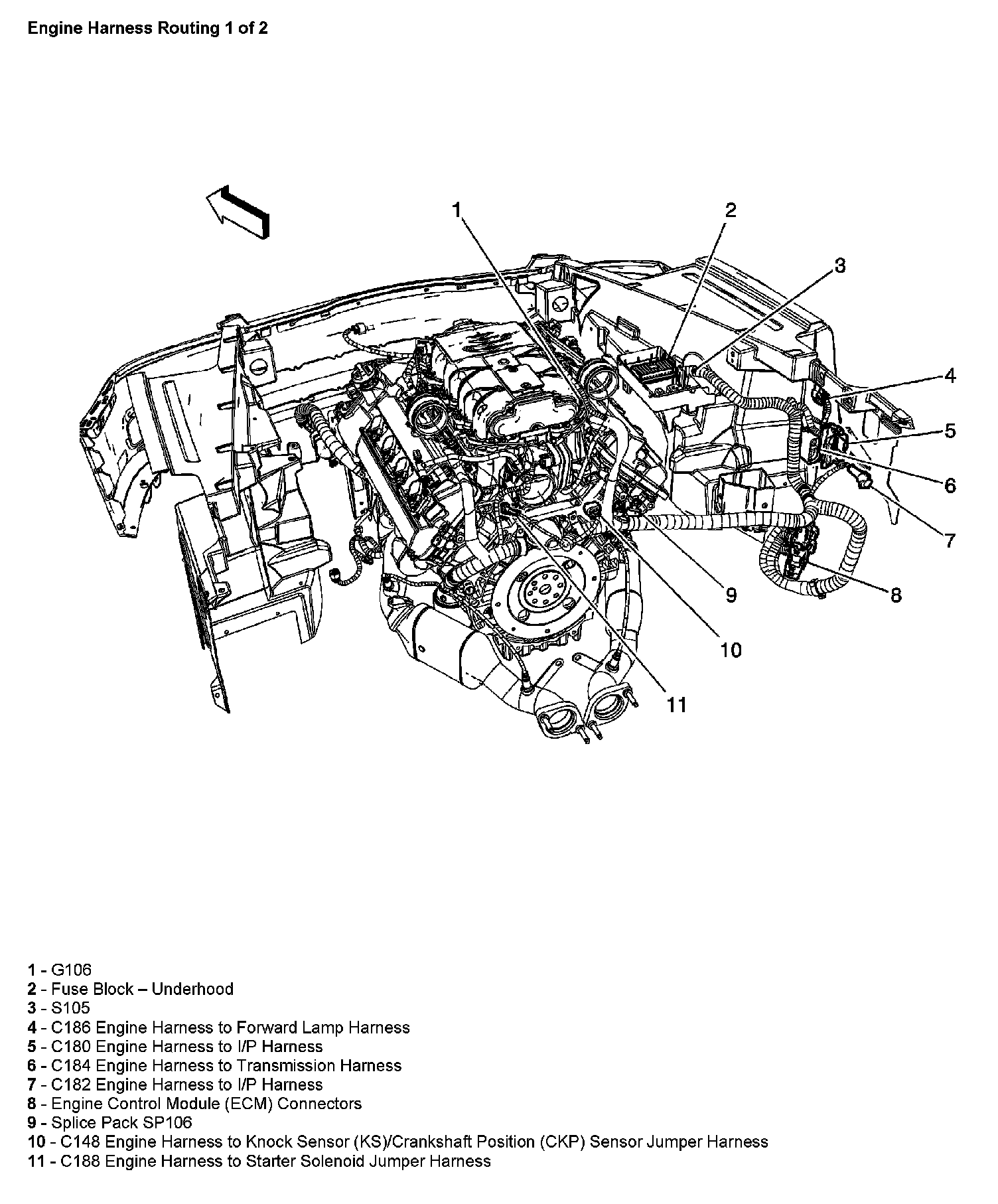 Engine Harness Routing 1 of 2

1
2
3
4
5
6
7
8
9
10
11

1 - G106
2 - Fuse Block – Underhood
3 - S105
4 - C186 Engine Harness to Forward Lamp Harness
5 - C180 Engine Harness to I/P Harness
6 - C184 Engine Harness to Transmission Harness
7 - C182 Engine Harness to I/P Harness
8 - Engine Control Module (ECM) Connectors
9 - Splice Pack SP106
10 - C148 Engine Harness to Knock Sensor (KS)/Crankshaft Position (CKP) Sensor Jumper Harness
11 - C188 Engine Harness to Starter Solenoid Jumper Harness