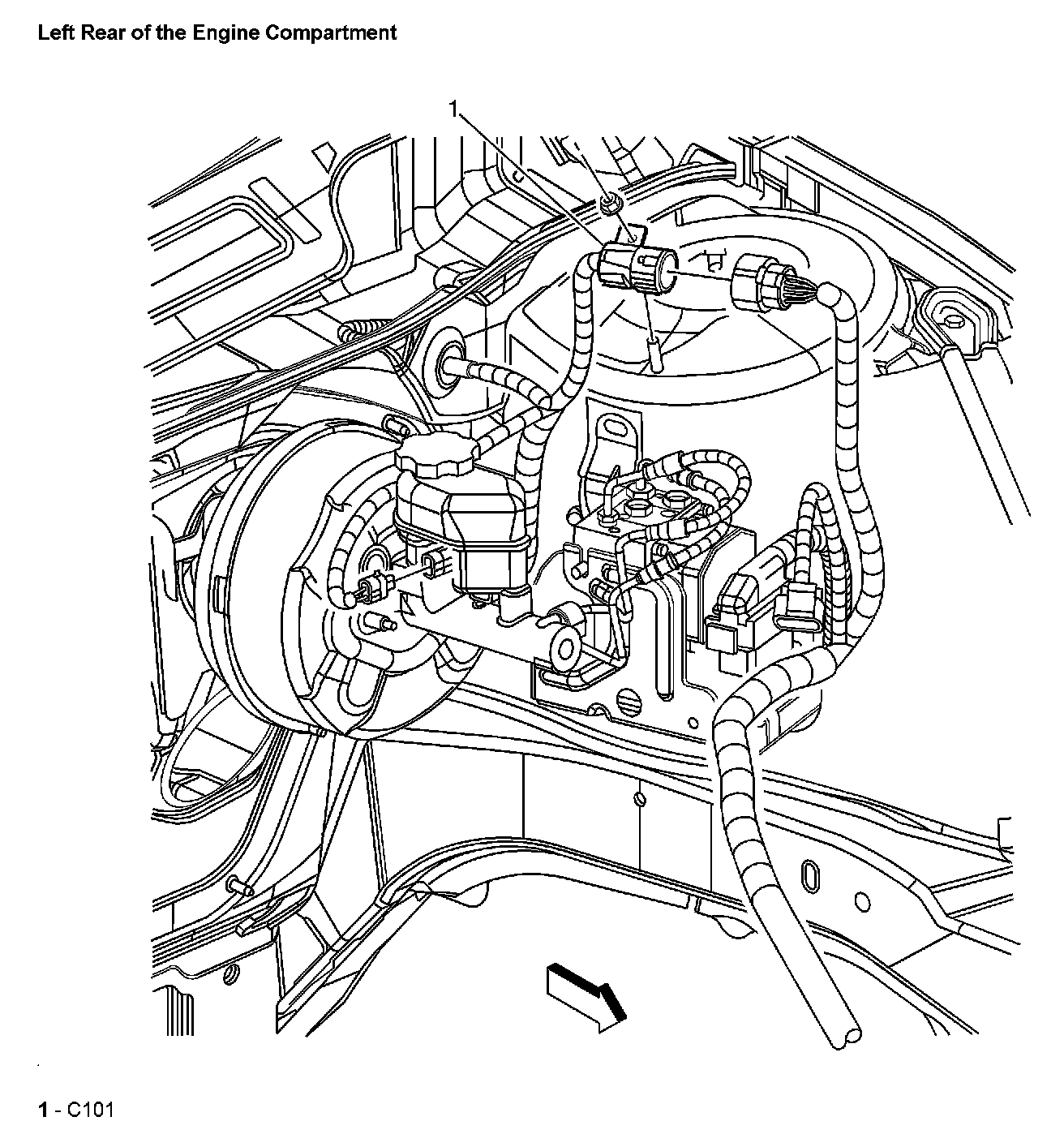 Left Rear of the Engine Compartment

1

1 - C101