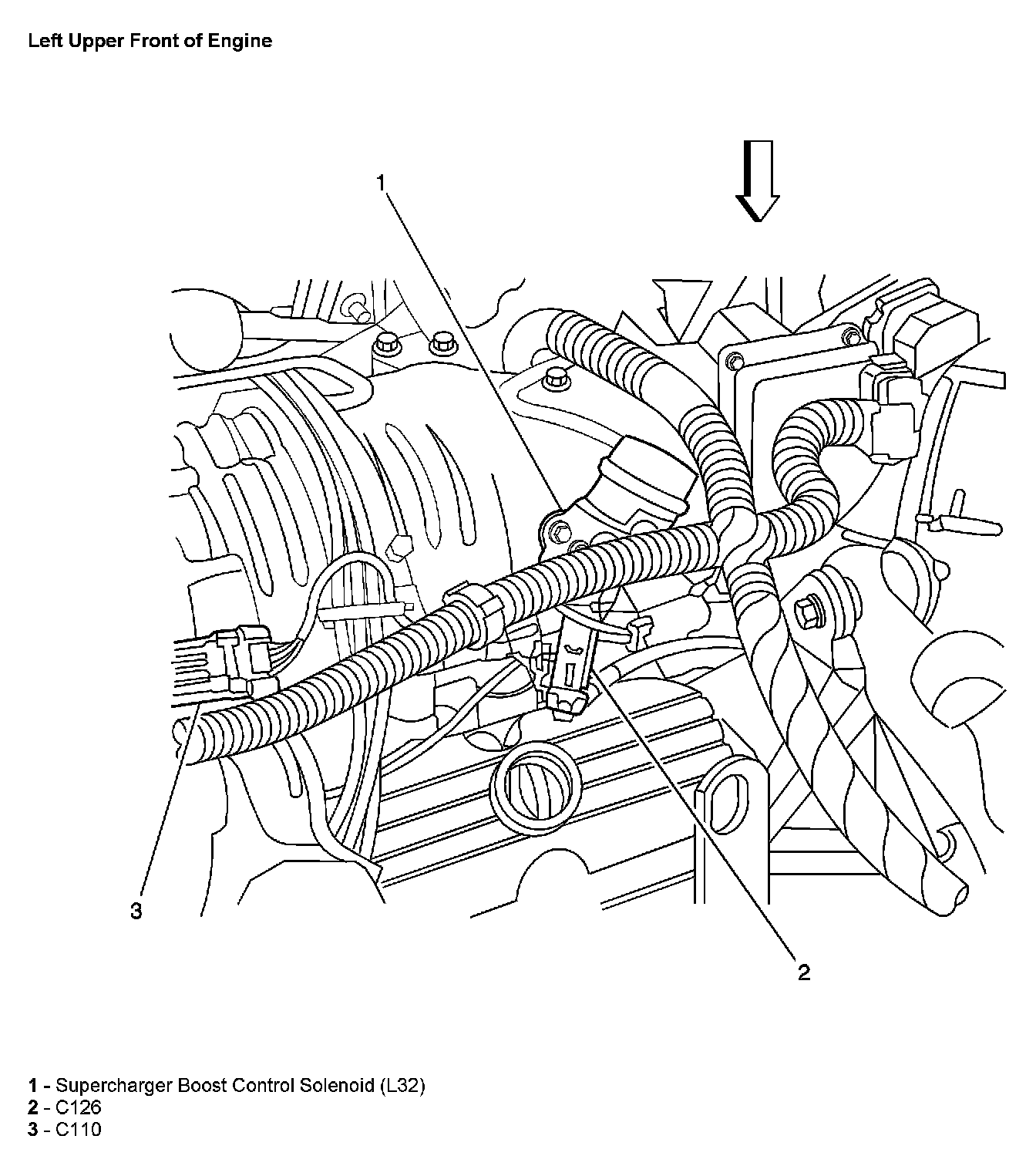 Left Upper Front of Engine

1

3

2

1 - Supercharger Boost Control Solenoid (L32)
2 - C126
3 - C110