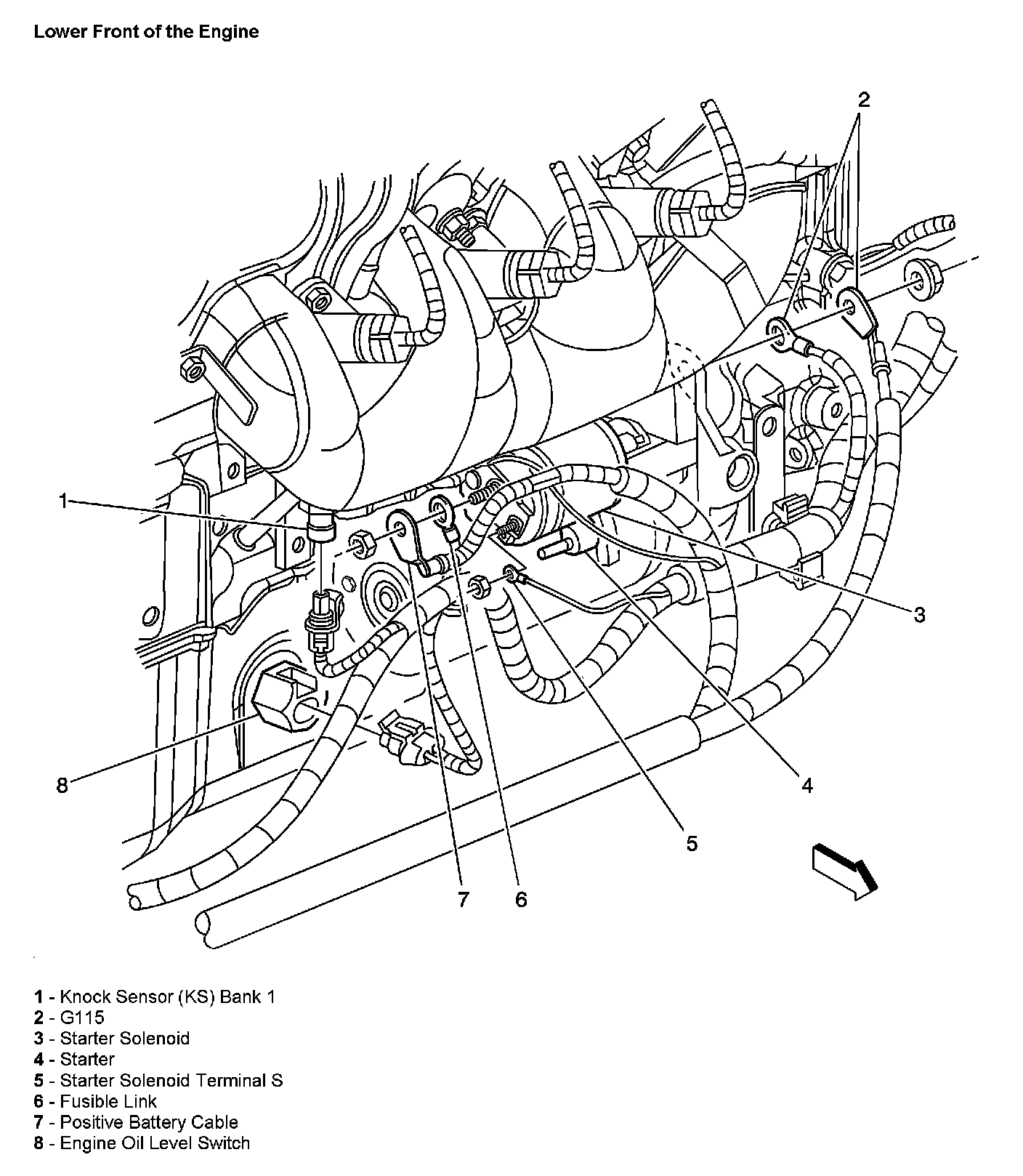 Lower Front of the Engine

2

1

3

8

4

5

7

6

1 - Knock Sensor (KS) Bank 1
2 - G115
3 - Starter Solenoid
4 - Starter
5 - Starter Solenoid Terminal S
6 - Fusible Link
7 - Positive Battery Cable
8 - Engine Oil Level Switch